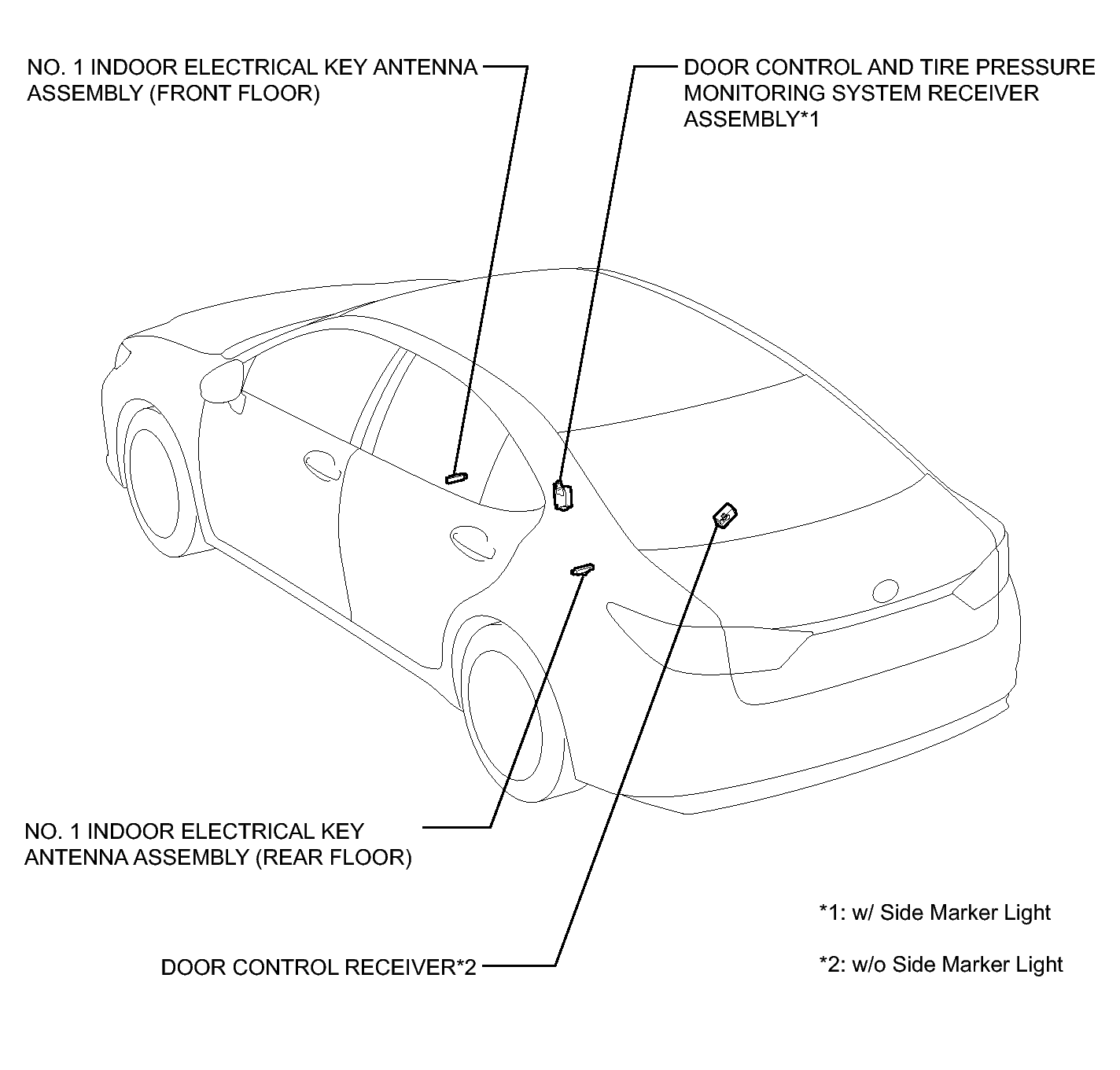 NO. 1 INDOOR ELECTRICAL KEY ANTENNA ASSEMBLY (FRONT FLOOR)

DOOR CONTROL AND TIRE PRESSURE MONITORING SYSTEM RECEIVER ASSEMBLY*1

NO. 1 INDOOR ELECTRICAL KEY ANTENNA ASSEMBLY (REAR FLOOR)

DOOR CONTROL RECEIVER*2

*1: w/ Side Marker Light

*2: w/o Side Marker Light