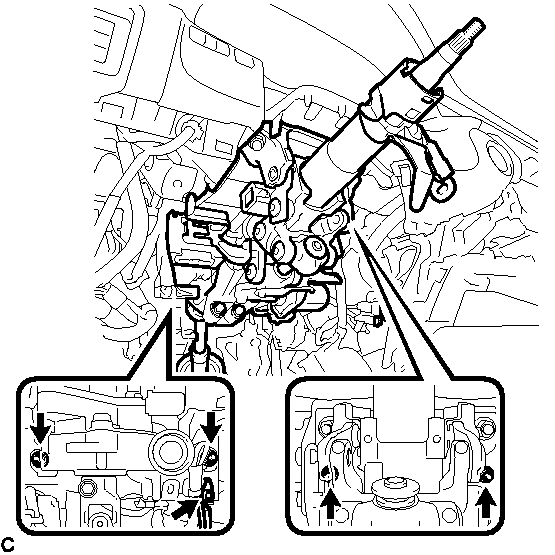 C