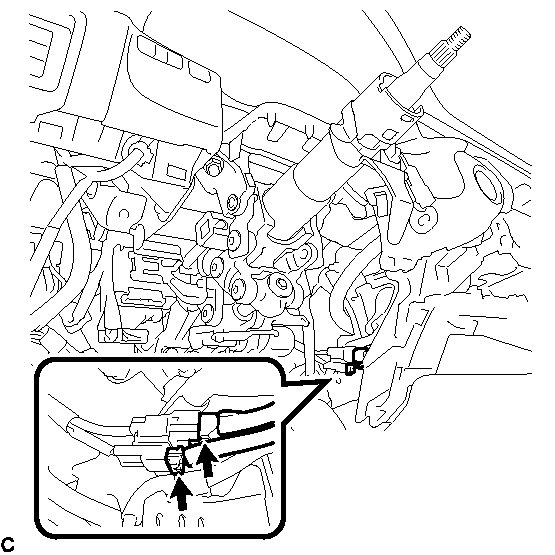 C