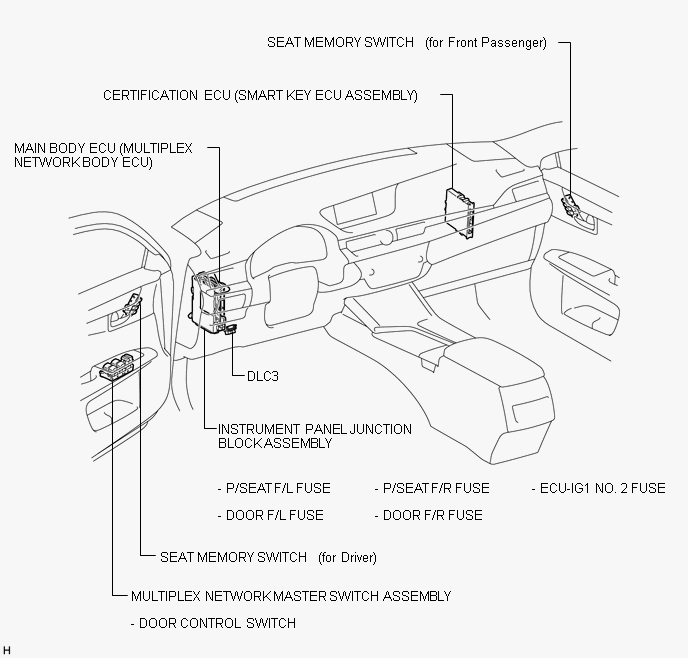 SEAT MEMORY SWITCH (for Front Passenger)

CERTIFICATION ECU (SMART KEY ECU ASSEMBLY)

MAIN BODY ECU (MULTIPLEX NETWORK BODY ECU)

DLC3

INSTRUMENT PANEL JUNCTION BLOCK ASSEMBLY

- P/SEAT F/L FUSE
- DOOR F/L FUSE

- P/SEAT F/R FUSE
- DOOR F/R FUSE

- ECU-IG1 NO. 2 FUSE

SEAT MEMORY SWITCH (for Driver)

MULTIPLEX NETWORK MASTER SWITCH ASSEMBLY

- DOOR CONTROL SWITCH

H