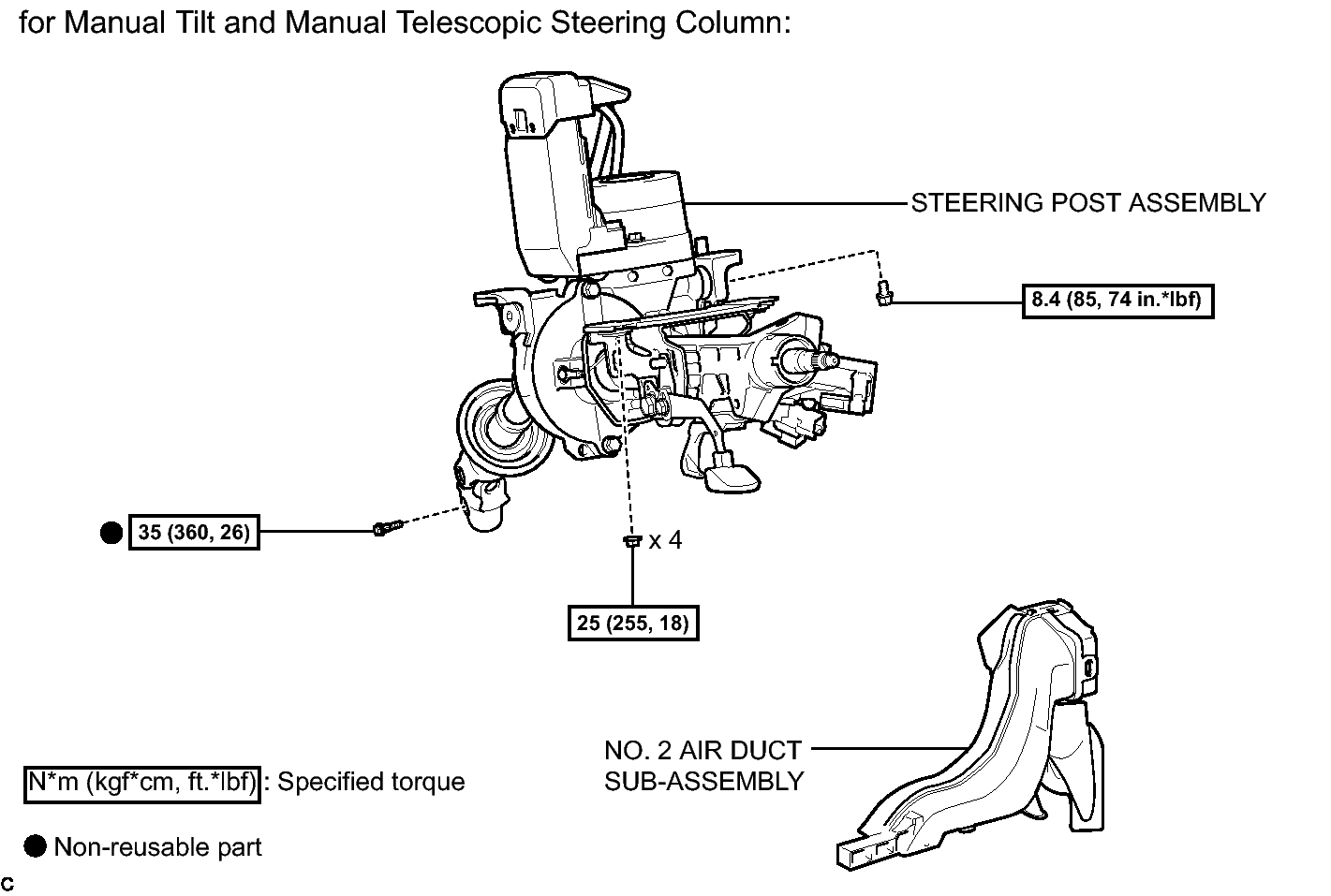 for Manual Tilt and Manual Telescopic Steering Column:

STEERING POST ASSEMBLY

8.4 (85, 74 in.*lbf)

35 (360, 26)

x 4

25 (255, 18)

NO. 2 AIR DUCT SUB-ASSEMBLY

N*m (kgf*cm, ft.*lbf) : Specified torque

Non-reusable part

C