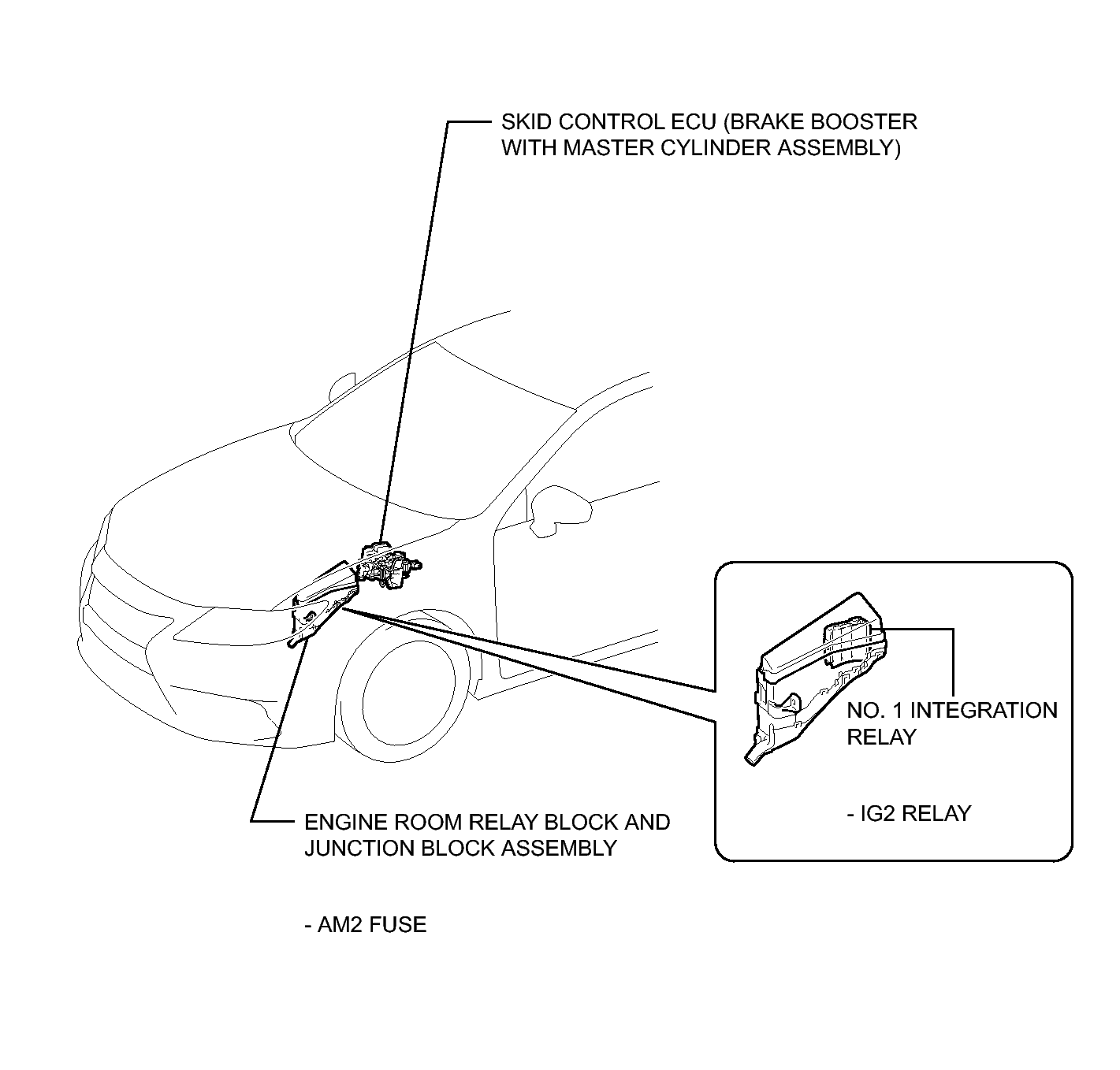 SKID CONTROL ECU (BRAKE BOOSTER WITH MASTER CYLINDER ASSEMBLY)

NO. 1 INTEGRATION RELAY

- IG2 RELAY

ENGINE ROOM RELAY BLOCK AND JUNCTION BLOCK ASSEMBLY

- AM2 FUSE