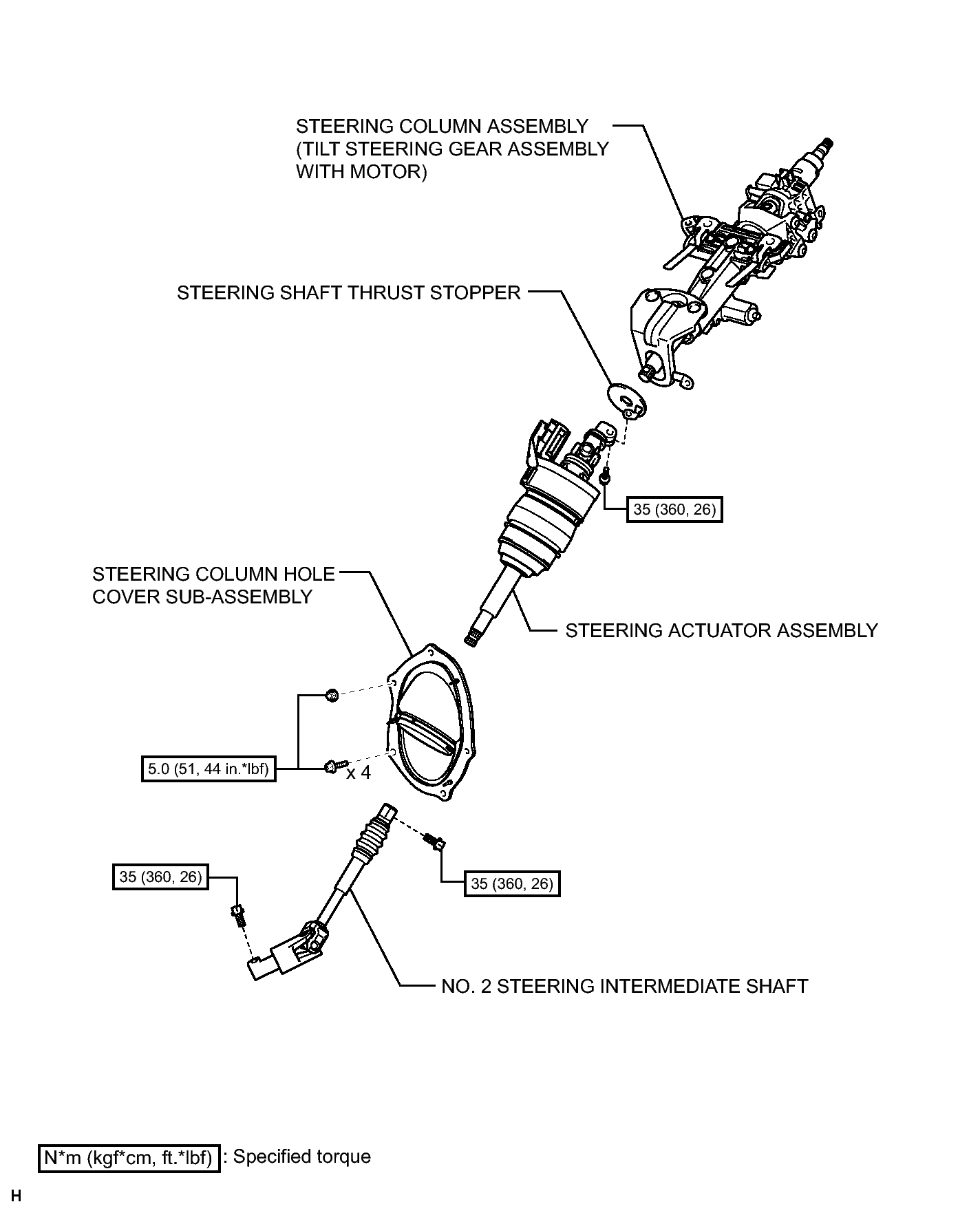 STEERING COLUMN ASSEMBLY
(TILT STEERING GEAR ASSEMBLY
WITH MOTOR)

STEERING SHAFT THRUST STOPPER

35 (360, 26)

STEERING COLUMN HOLE
COVER SUB-ASSEMBLY

STEERING ACTUATOR ASSEMBLY

5.0 (51, 44 in.*lbf)

x 4

35 (360, 26)

35 (360, 26)

NO. 2 STEERING INTERMEDIATE SHAFT

N*m (kgf*cm, ft.*lbf) : Specified torque

H