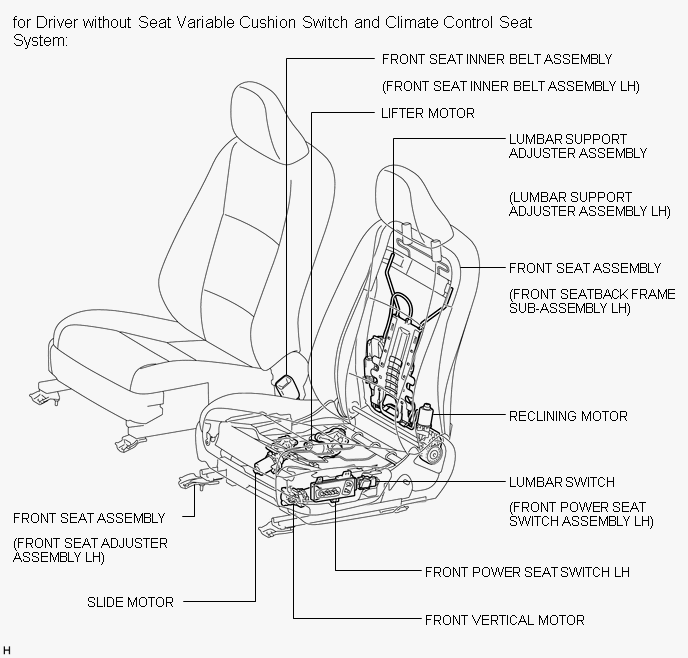 for Driver without Seat Variable Cushion Switch and Climate Control Seat System:

FRONT SEAT INNER BELT ASSEMBLY

(FRONT SEAT INNER BELT ASSEMBLY LH)

LIFTER MOTOR

LUMBAR SUPPORT ADJUSTER ASSEMBLY

(LUMBAR SUPPORT ADJUSTER ASSEMBLY LH)

FRONT SEAT ASSEMBLY

(FRONT SEATBACK FRAME SUB-ASSEMBLY LH)

RECLINING MOTOR

LUMBAR SWITCH

(FRONT POWER SEAT SWITCH ASSEMBLY LH)

FRONT SEAT ASSEMBLY

(FRONT SEAT ADJUSTER ASSEMBLY LH)

FRONT POWER SEAT SWITCH LH

SLIDE MOTOR

FRONT VERTICAL MOTOR

H