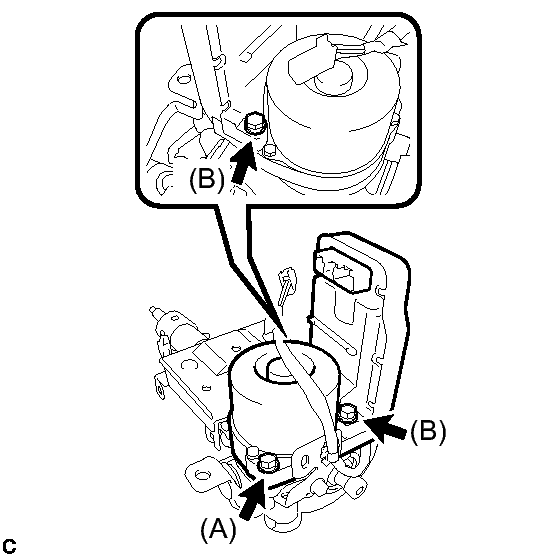 (B)

(B)

(A)

C