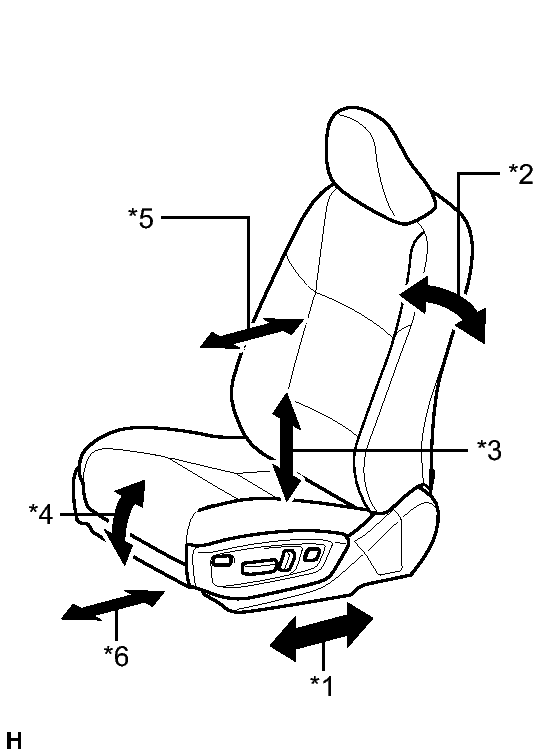 *2

*5

*3

*4

*6

*1

H