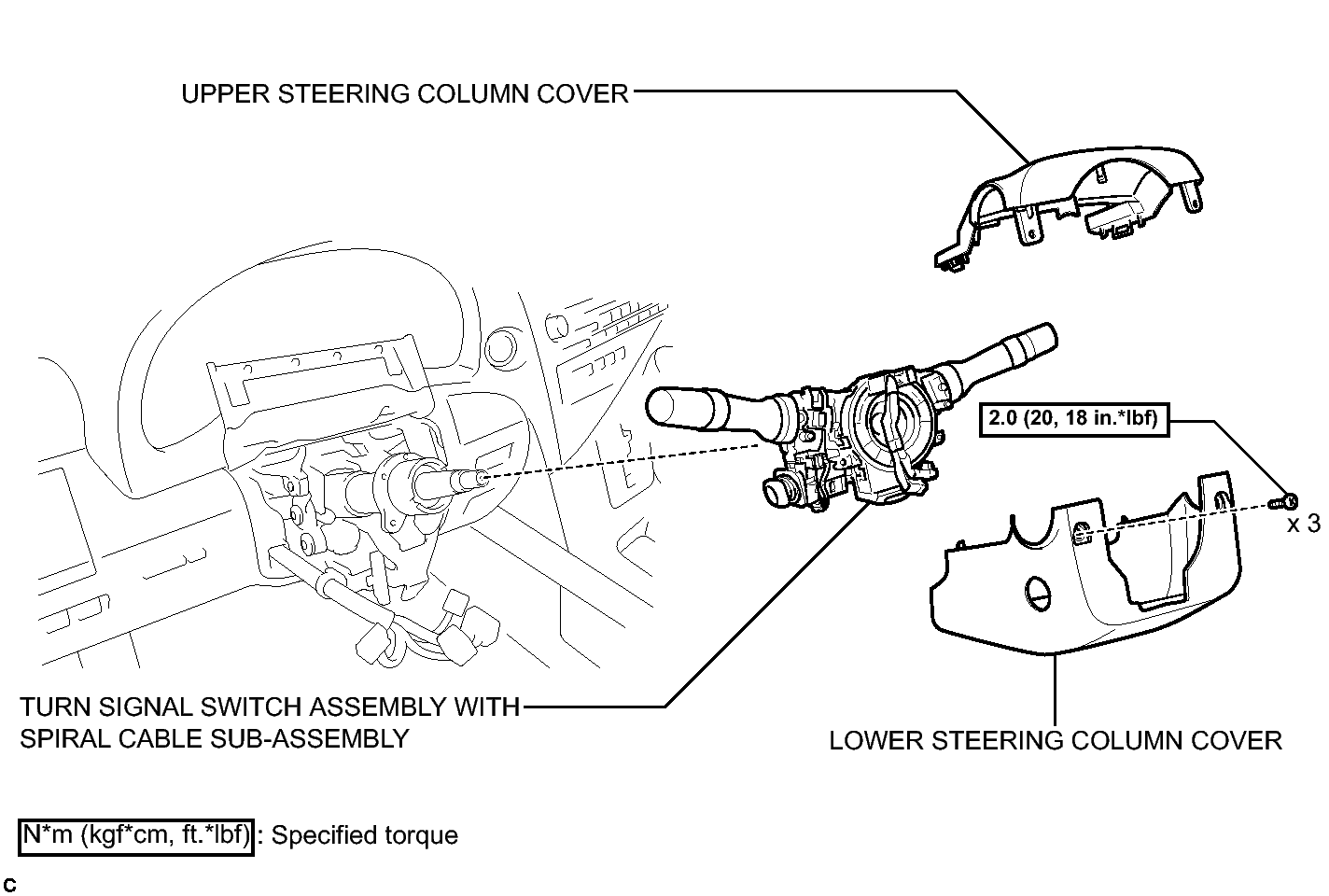 UPPER STEERING COLUMN COVER

2.0 (20, 18 in.*lbf)

x 3

TURN SIGNAL SWITCH ASSEMBLY WITH SPIRAL CABLE SUB-ASSEMBLY

LOWER STEERING COLUMN COVER

N*m (kgf*cm, ft.*lbf) : Specified torque

C