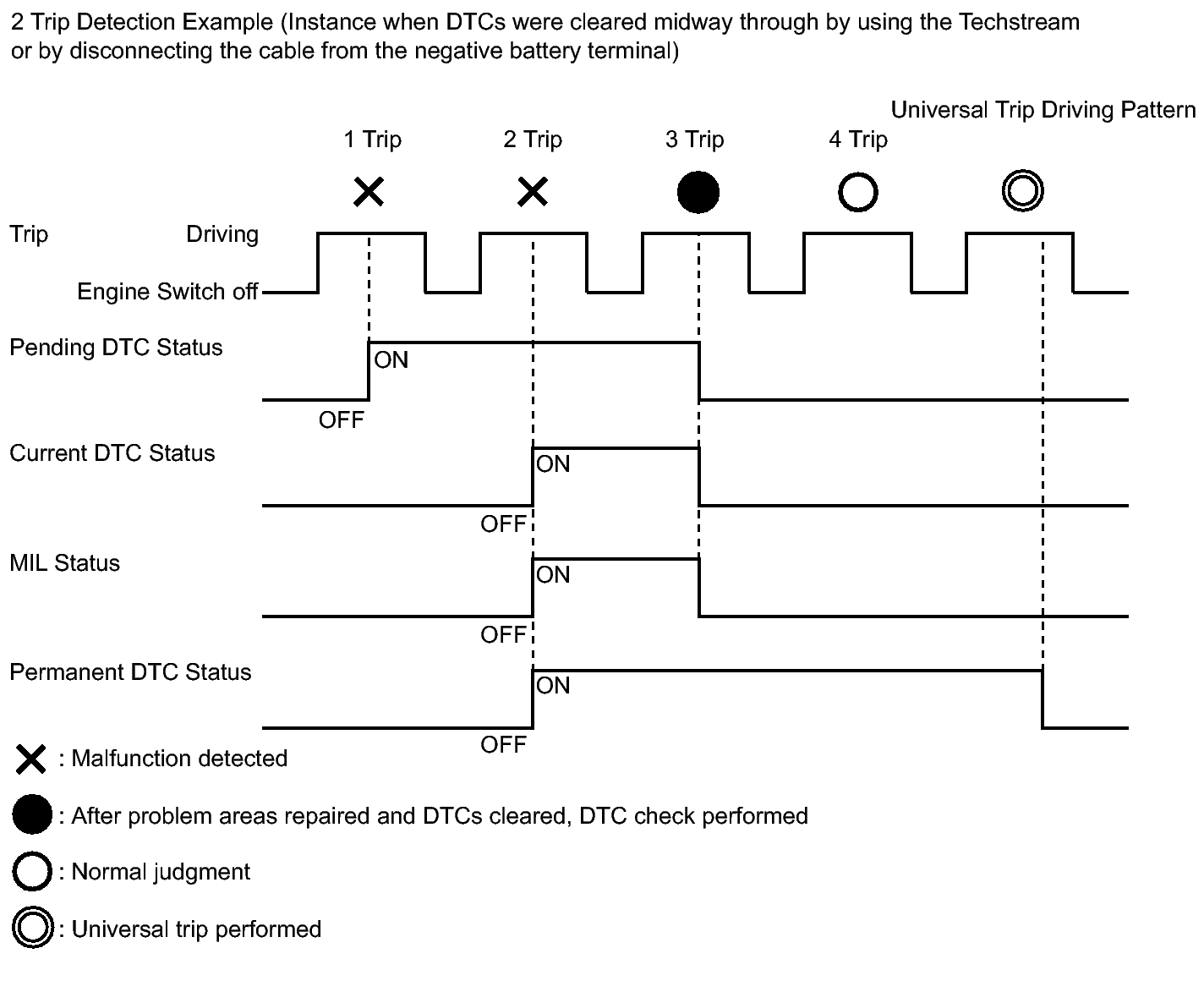 2 Trip Detection Example (Instance when DTCs were cleared midway through by using the Techstream or by disconnecting the cable from the negative battery terminal)

Universal Trip Driving Pattern

1 Trip

2 Trip

3 Trip

4 Trip

Trip

Driving

Engine Switch off

Pending DTC Status

ON

OFF

Current DTC Status

ON

OFF

MIL Status

ON

OFF

Permanent DTC Status

ON

OFF

: Malfunction detected

: After problem areas repaired and DTCs cleared, DTC check performed

: Normal judgment

: Universal trip performed