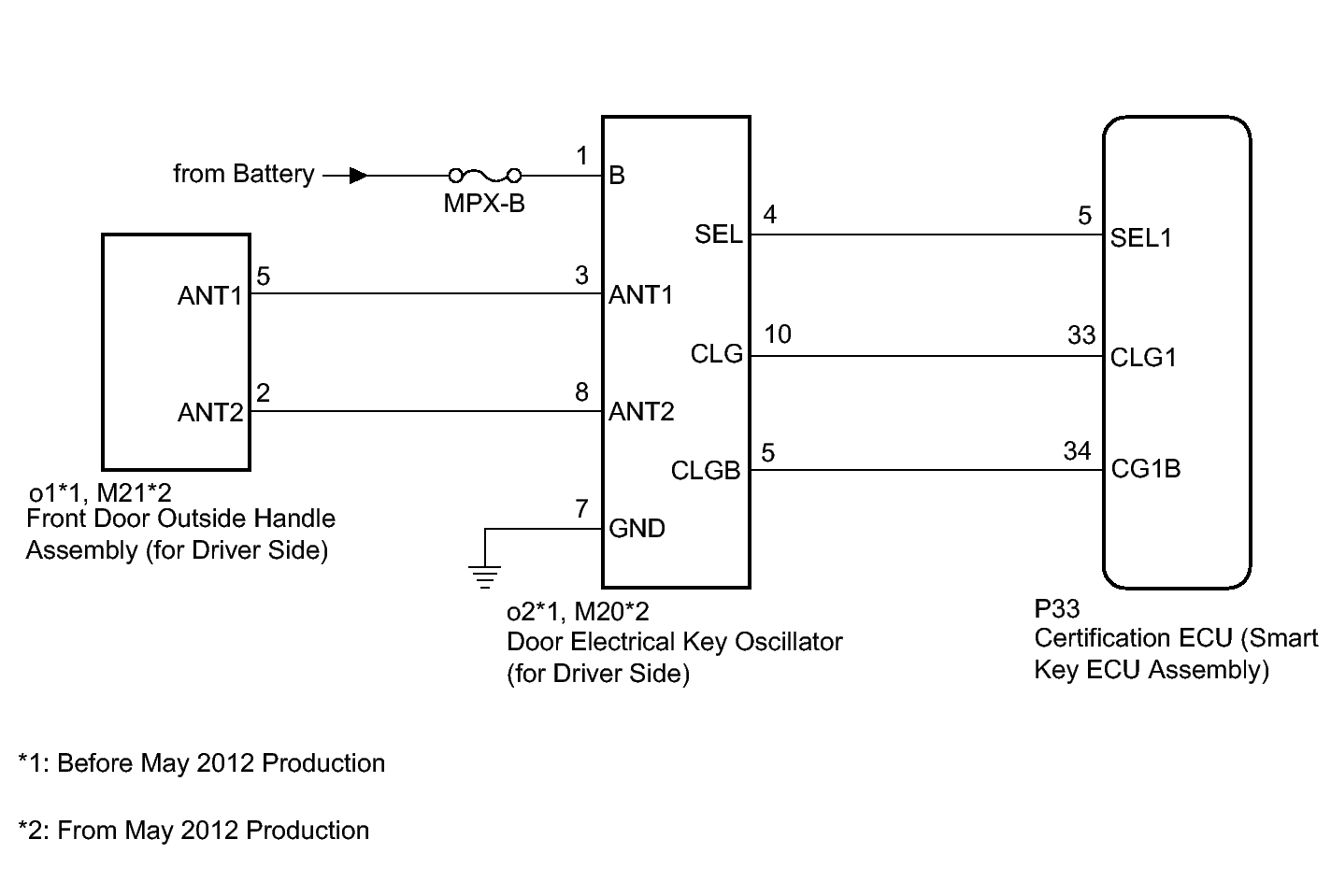 from Battery

MPX-B

1
B

SEL
4

5
SEL1

ANT1
5

3
ANT1

CLG
10

33
CLG1

ANT2
2

8
ANT2

CLGB
5

34
CG1B

7
GND

o1*1, M21*2
Front Door Outside Handle Assembly (for Driver Side)

o2*1, M20*2
Door Electrical Key Oscillator (for Driver Side)

P33
Certification ECU (Smart Key ECU Assembly)

*1: Before May 2012 Production

*2: From May 2012 Production