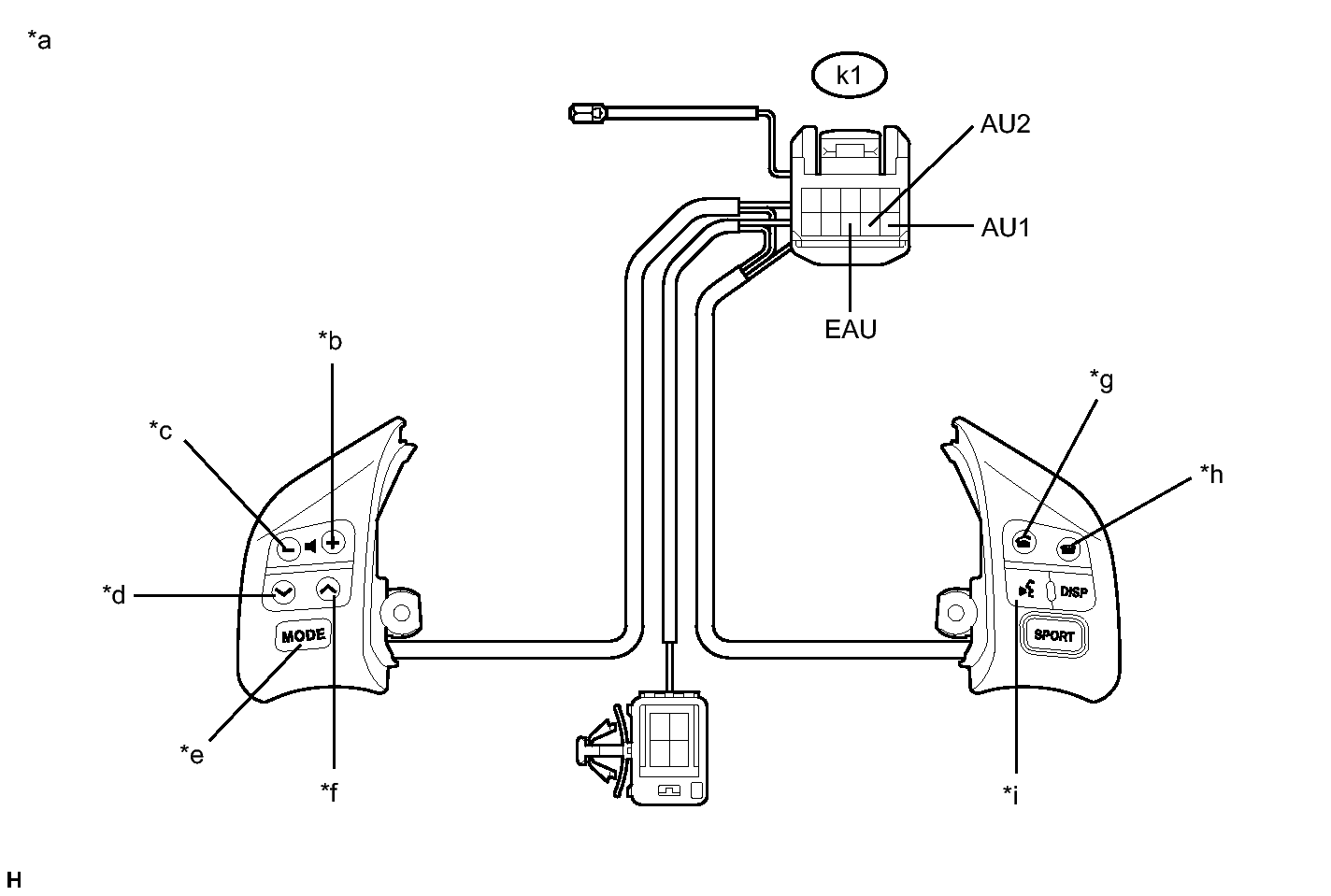 *a

k1

AU2

AU1

EAU

*b

*c

*d

MODE

*e

*f

*g

*h

DISP

SPORT

*i

H