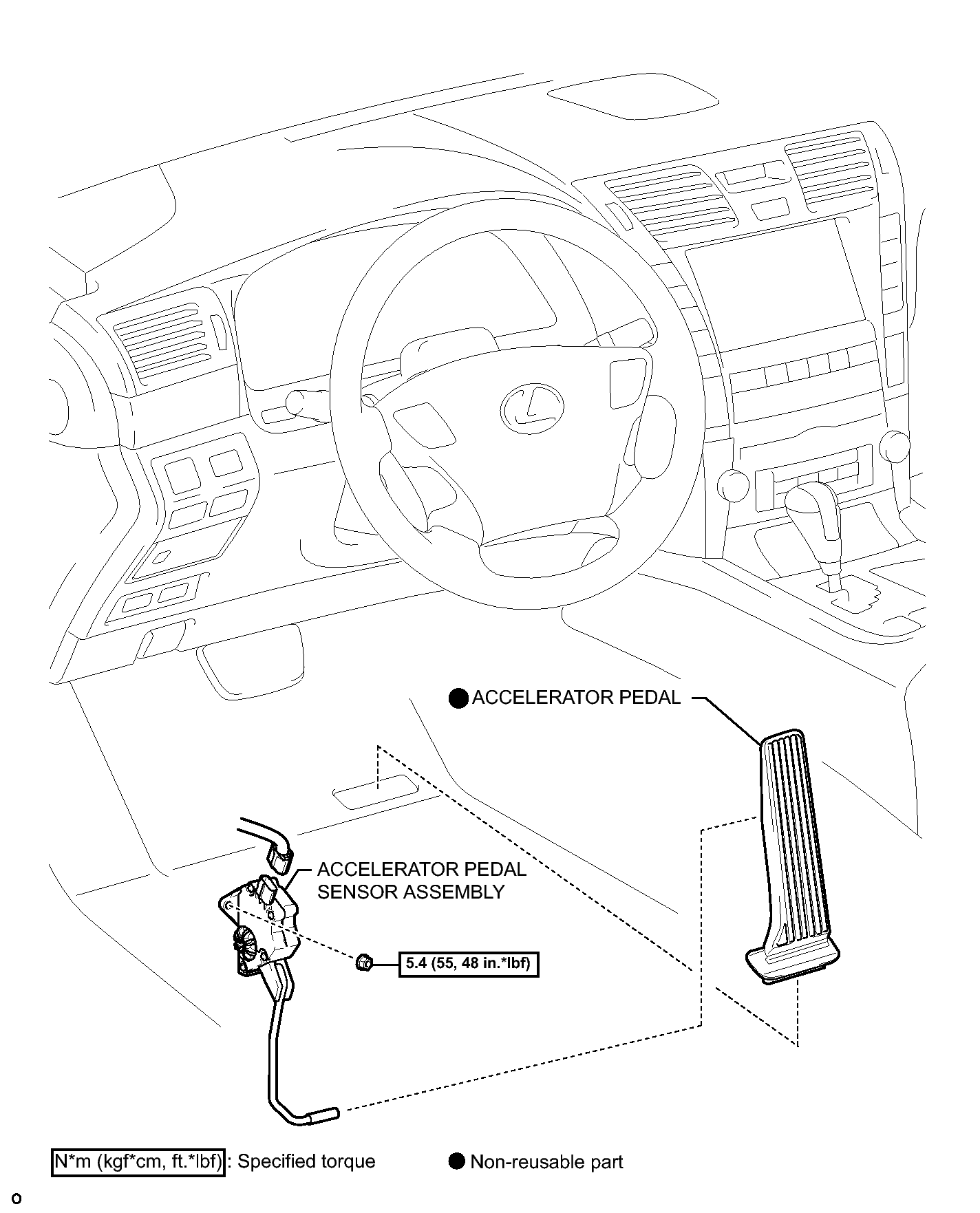 ● ACCELERATOR PEDAL

ACCELERATOR PEDAL SENSOR ASSEMBLY

5.4 (55, 48 in.*lbf)

N*m (kgf*cm, ft.*lbf) : Specified torque

● Non-reusable part

o