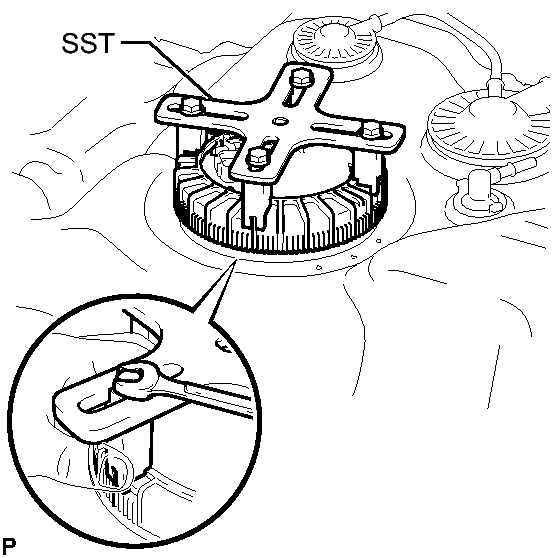 SST

P