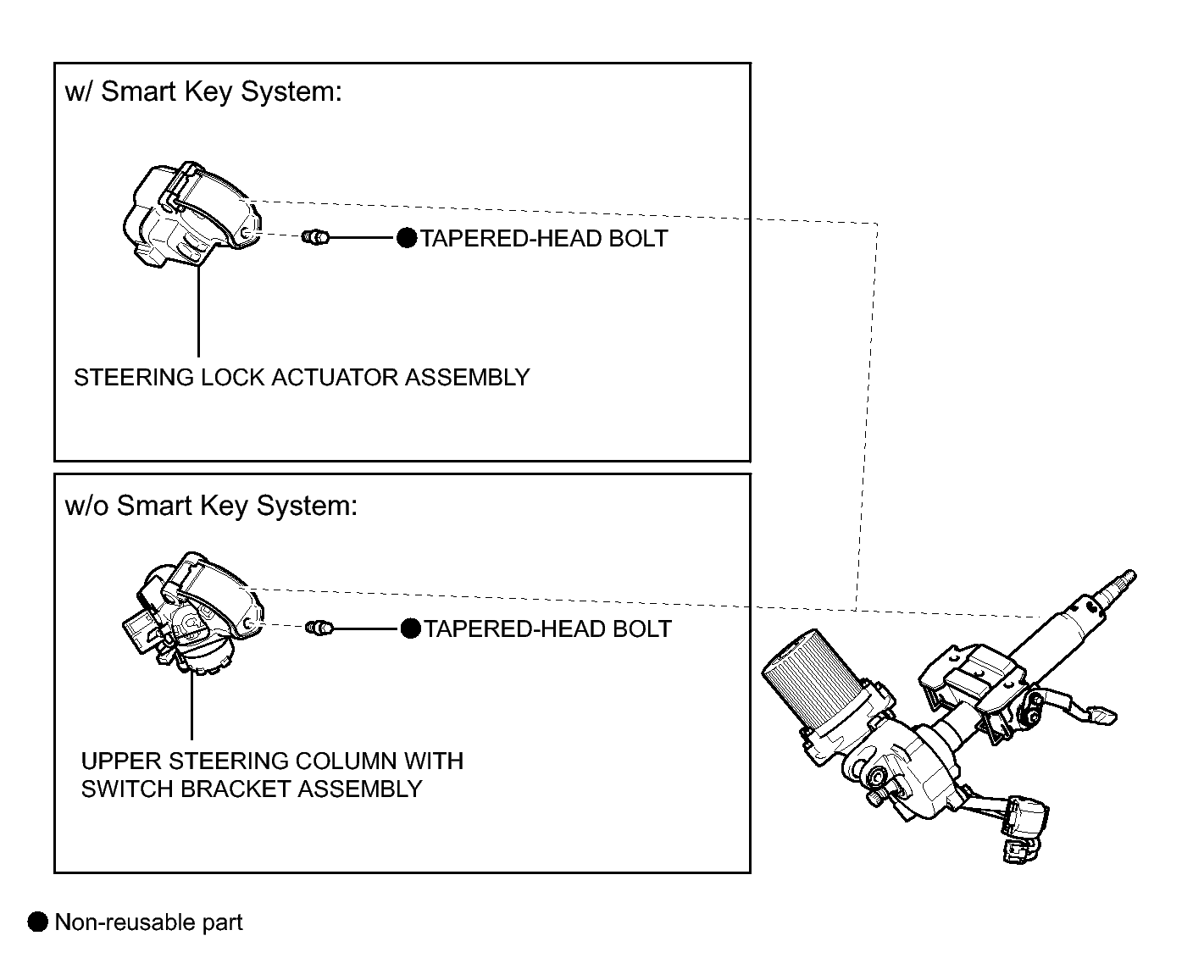 w/ Smart Key System:

● TAPERED-HEAD BOLT

STEERING LOCK ACTUATOR ASSEMBLY

w/o Smart Key System:

● TAPERED-HEAD BOLT

UPPER STEERING COLUMN WITH SWITCH BRACKET ASSEMBLY

● Non-reusable part