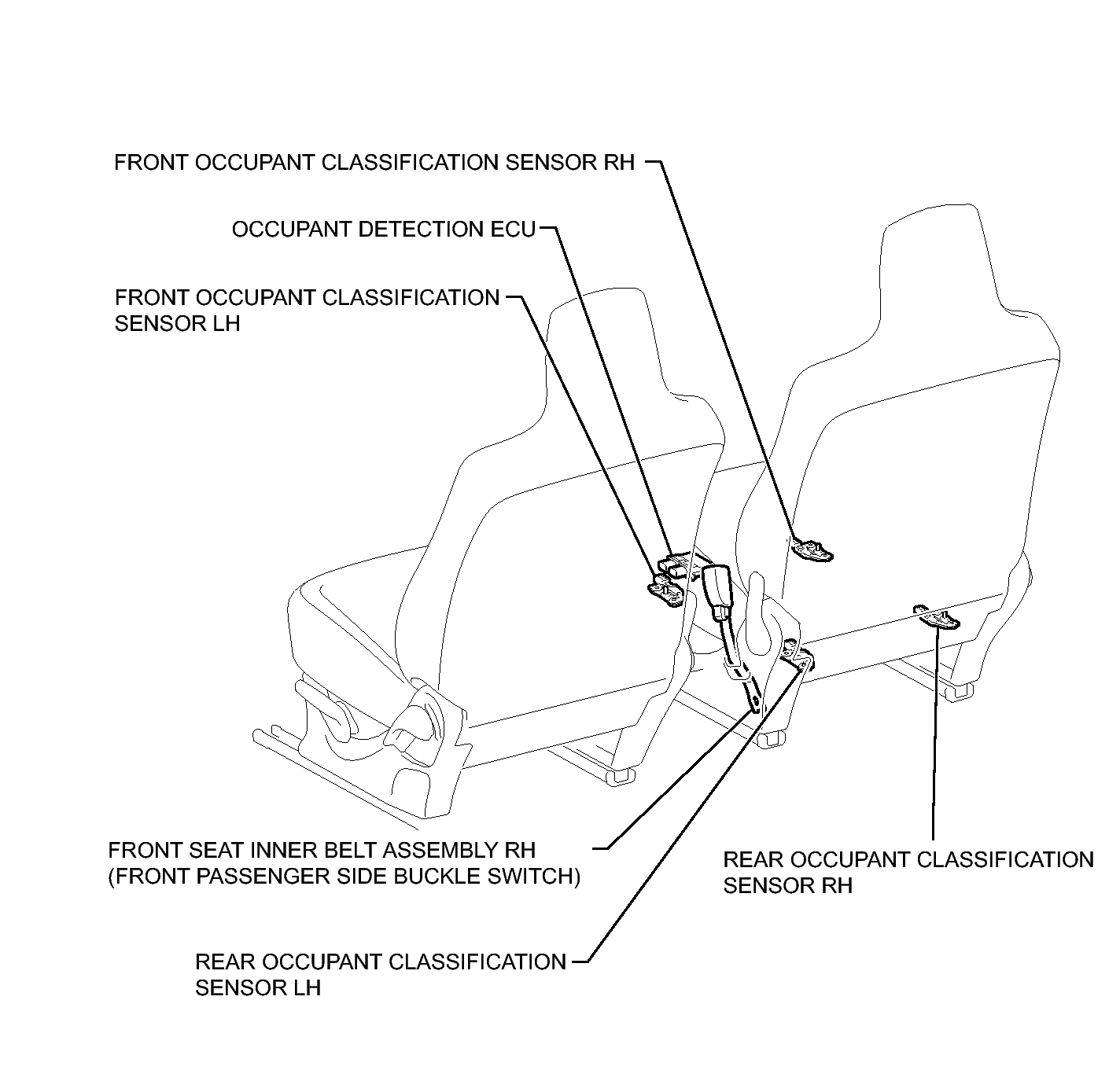 FRONT OCCUPANT CLASSIFICATION SENSOR RH

OCCUPANT DETECTION ECU

FRONT OCCUPANT CLASSIFICATION SENSOR LH

FRONT SEAT INNER BELT ASSEMBLY RH (FRONT PASSENGER SIDE BUCKLE SWITCH)

REAR OCCUPANT CLASSIFICATION SENSOR RH

REAR OCCUPANT CLASSIFICATION SENSOR LH