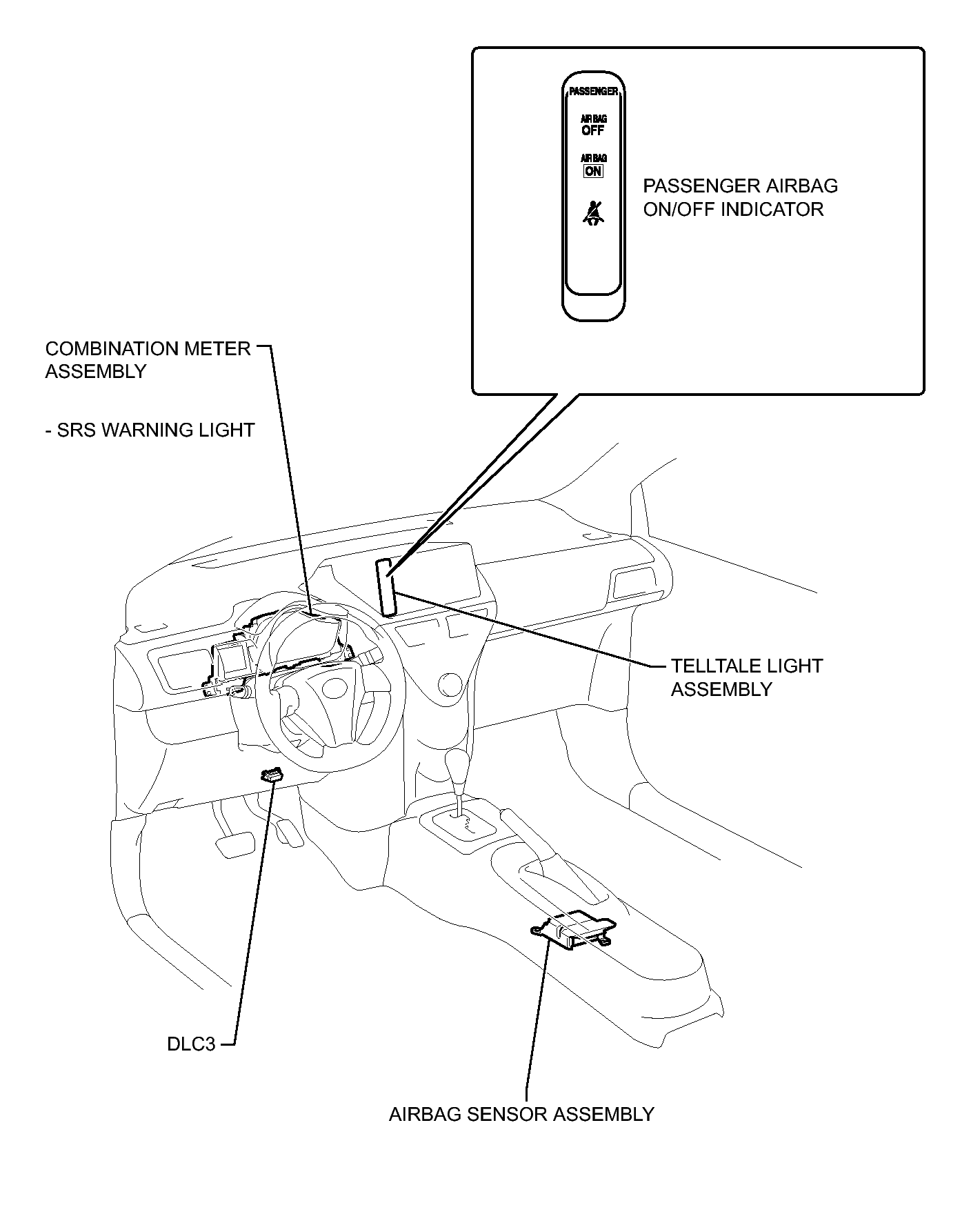 PASSENGER
AIR BAG
OFF
AIR BAG
ON

PASSENGER AIRBAG ON/OFF INDICATOR

COMBINATION METER ASSEMBLY

- SRS WARNING LIGHT

TELLTALE LIGHT ASSEMBLY

DLC3

AIRBAG SENSOR ASSEMBLY