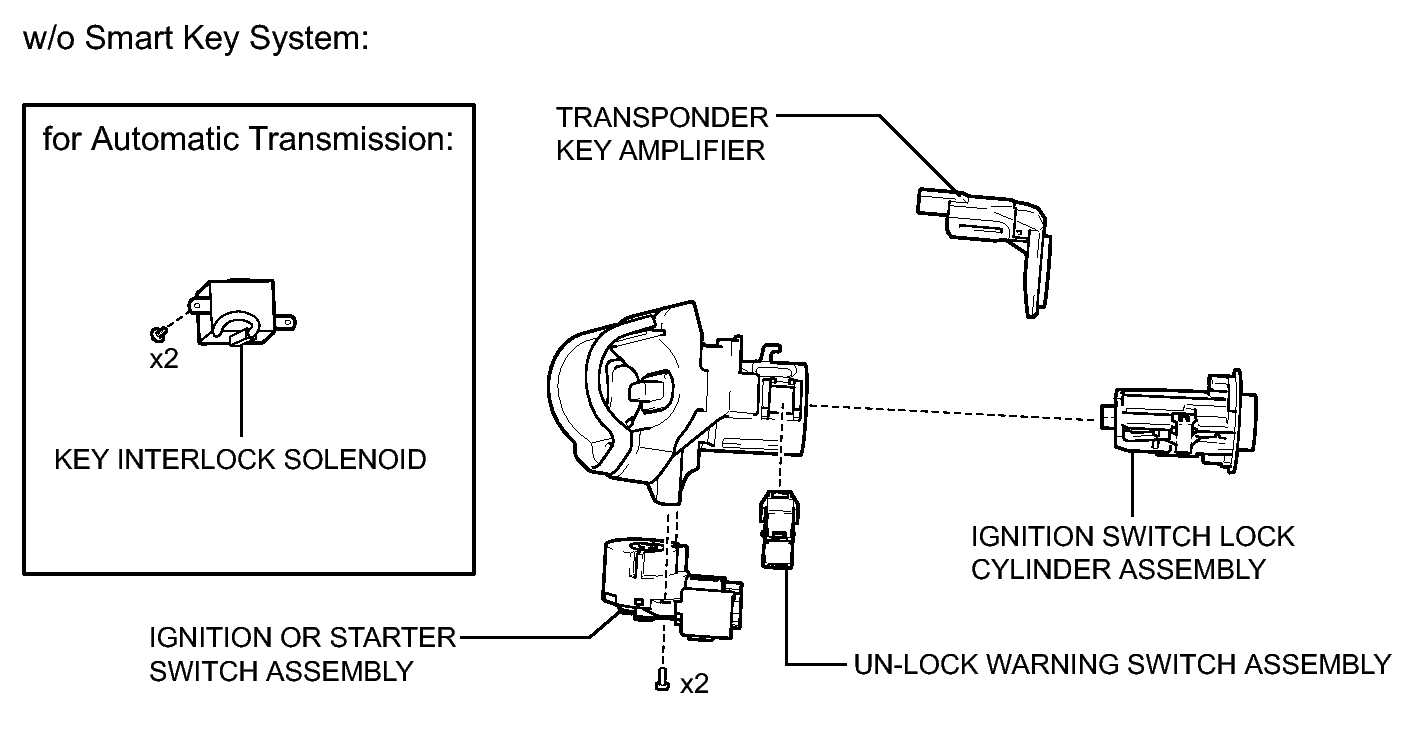 w/o Smart Key System:

for Automatic Transmission:

x2

KEY INTERLOCK SOLENOID

TRANSPONDER KEY AMPLIFIER

IGNITION SWITCH LOCK CYLINDER ASSEMBLY

IGNITION OR STARTER SWITCH ASSEMBLY

x2

UN-LOCK WARNING SWITCH ASSEMBLY