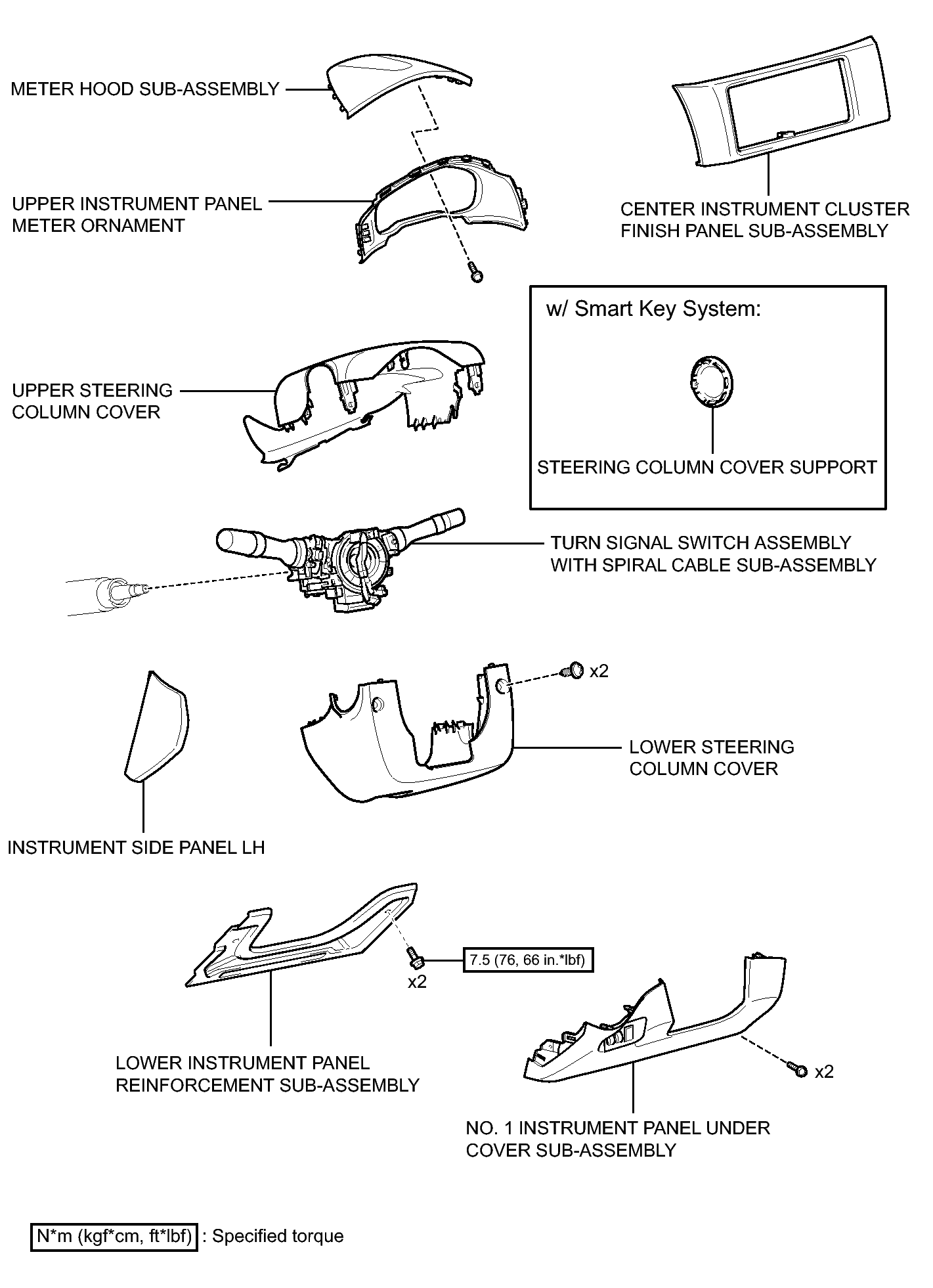 METER HOOD SUB-ASSEMBLY

CENTER INSTRUMENT CLUSTER FINISH PANEL SUB-ASSEMBLY

UPPER INSTRUMENT PANEL METER ORNAMENT

w/ Smart Key System:

STEERING COLUMN COVER SUPPORT

UPPER STEERING COLUMN COVER

TURN SIGNAL SWITCH ASSEMBLY WITH SPIRAL CABLE SUB-ASSEMBLY

x2

LOWER STEERING COLUMN COVER

INSTRUMENT SIDE PANEL LH

7.5 (76, 66 in.*lbf)

x2

LOWER INSTRUMENT PANEL REINFORCEMENT SUB-ASSEMBLY

x2

NO. 1 INSTRUMENT PANEL UNDER COVER SUB-ASSEMBLY

N*m (kgf*cm, ft*lbf) : Specified torque