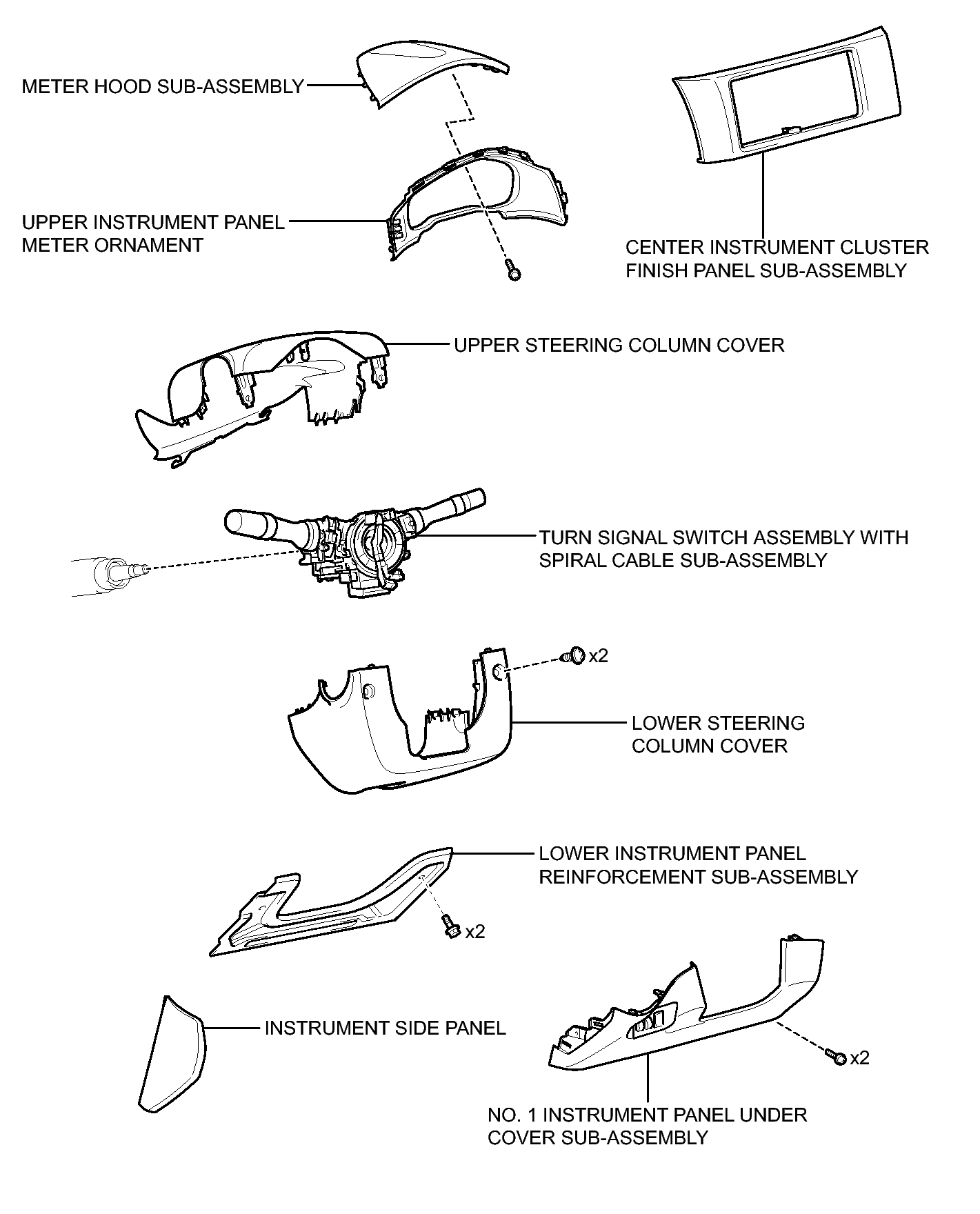 METER HOOD SUB-ASSEMBLY

UPPER INSTRUMENT PANEL METER ORNAMENT

CENTER INSTRUMENT CLUSTER FINISH PANEL SUB-ASSEMBLY

UPPER STEERING COLUMN COVER

TURN SIGNAL SWITCH ASSEMBLY WITH SPIRAL CABLE SUB-ASSEMBLY

x2

LOWER STEERING COLUMN COVER

LOWER INSTRUMENT PANEL REINFORCEMENT SUB-ASSEMBLY

x2

INSTRUMENT SIDE PANEL

x2

NO. 1 INSTRUMENT PANEL UNDER COVER SUB-ASSEMBLY