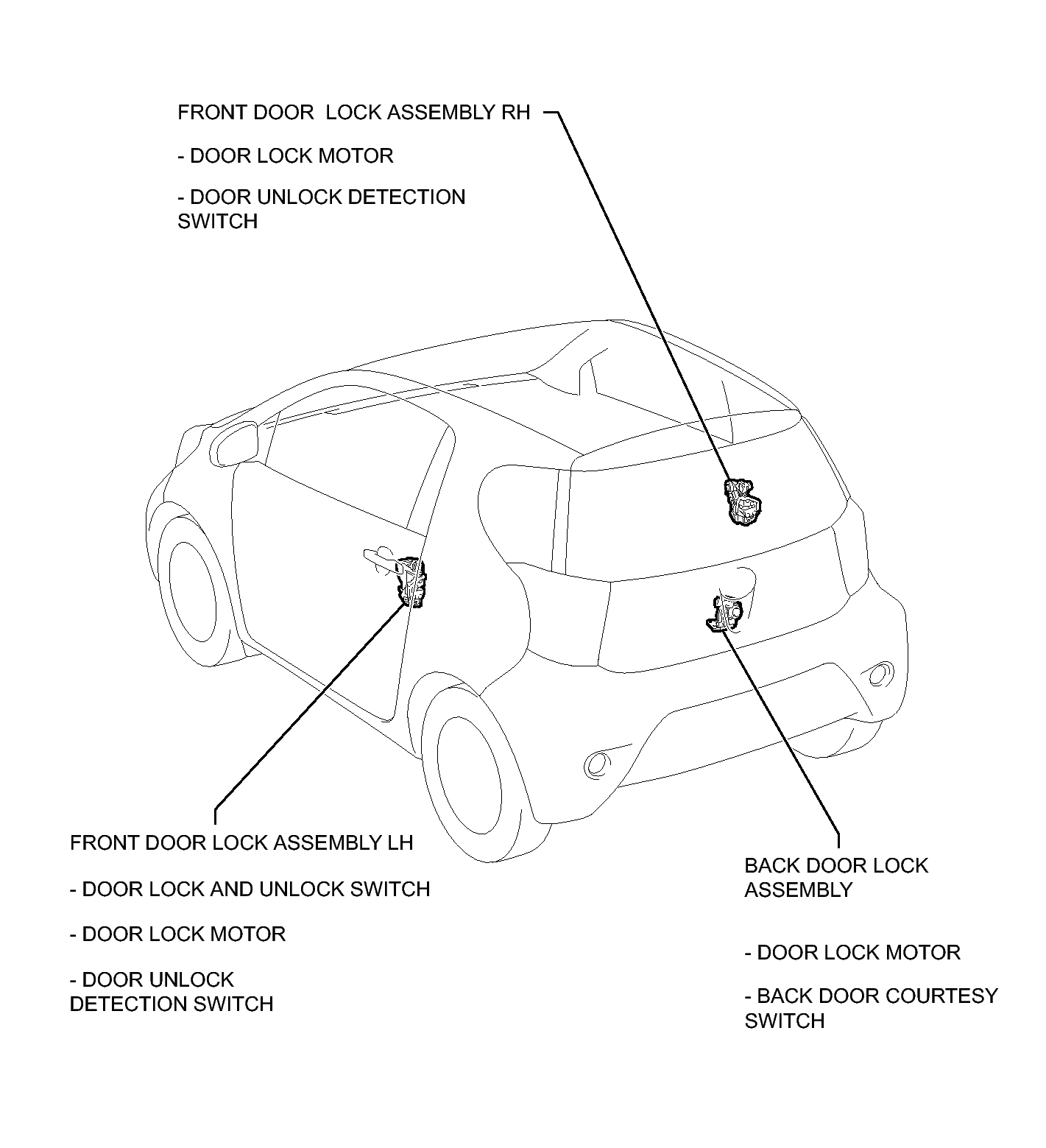 FRONT DOOR  LOCK ASSEMBLY RH

- DOOR LOCK MOTOR

- DOOR UNLOCK DETECTION SWITCH

FRONT DOOR LOCK ASSEMBLY LH

- DOOR LOCK AND UNLOCK SWITCH

- DOOR LOCK MOTOR

- DOOR UNLOCK DETECTION SWITCH

BACK DOOR LOCK ASSEMBLY

- DOOR LOCK MOTOR

- BACK DOOR COURTESY SWITCH