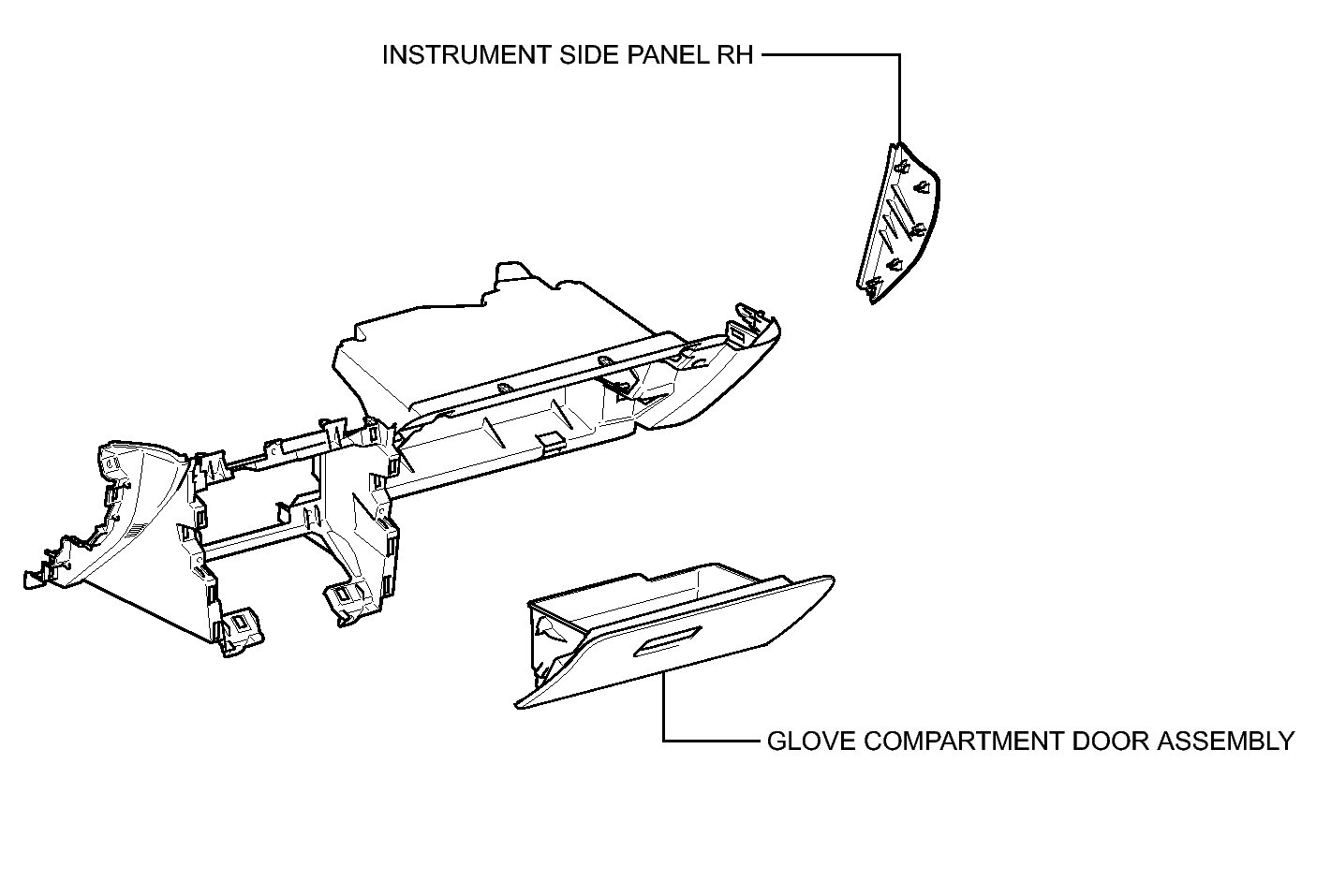 INSTRUMENT SIDE PANEL RH

GLOVE COMPARTMENT DOOR ASSEMBLY