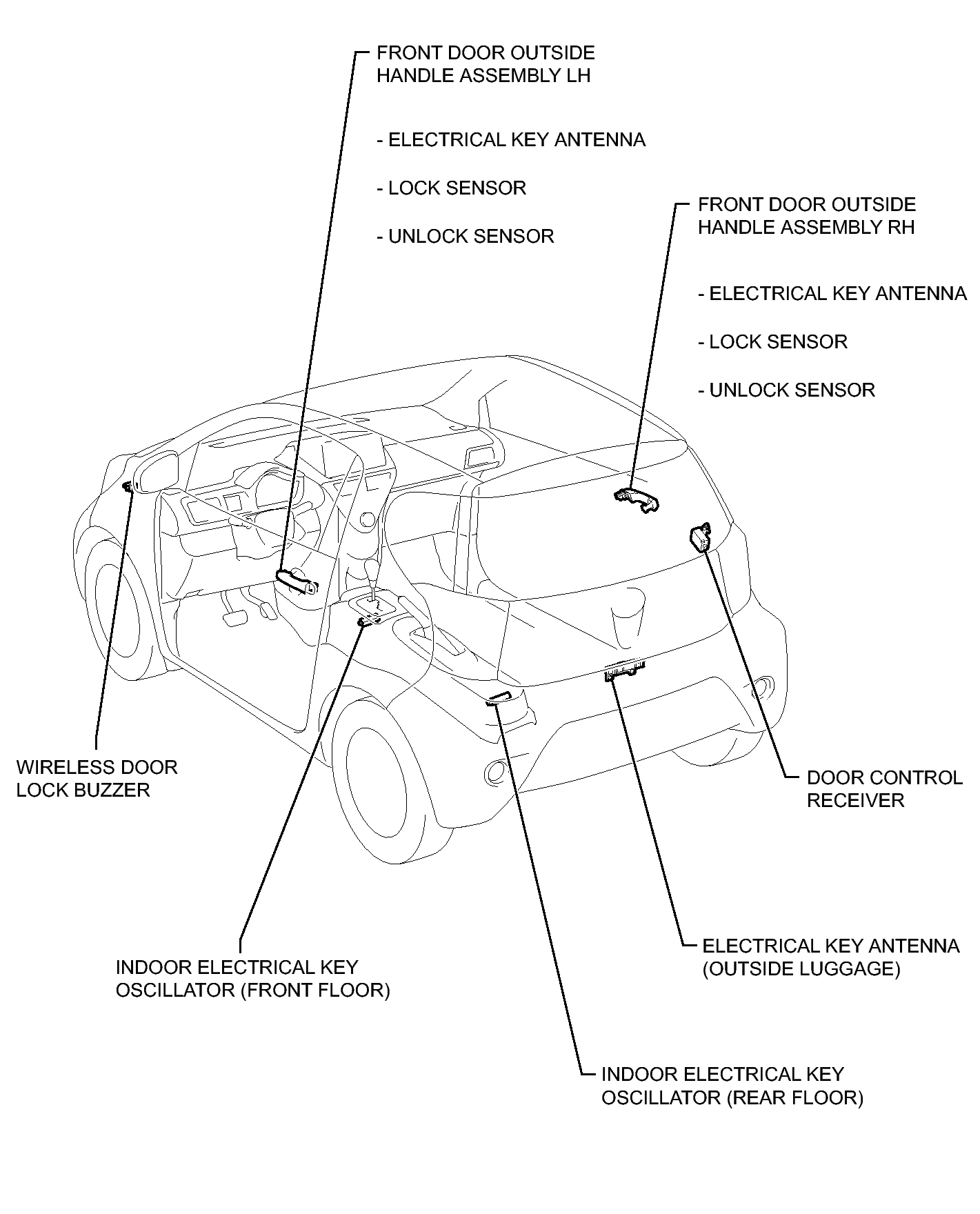 FRONT DOOR OUTSIDE HANDLE ASSEMBLY LH

- ELECTRICAL KEY ANTENNA

- LOCK SENSOR

- UNLOCK SENSOR

FRONT DOOR OUTSIDE HANDLE ASSEMBLY RH

- ELECTRICAL KEY ANTENNA

- LOCK SENSOR

- UNLOCK SENSOR

WIRELESS DOOR LOCK BUZZER

DOOR CONTROL RECEIVER

INDOOR ELECTRICAL KEY OSCILLATOR (FRONT FLOOR)

ELECTRICAL KEY ANTENNA (OUTSIDE LUGGAGE)

INDOOR ELECTRICAL KEY OSCILLATOR (REAR FLOOR)