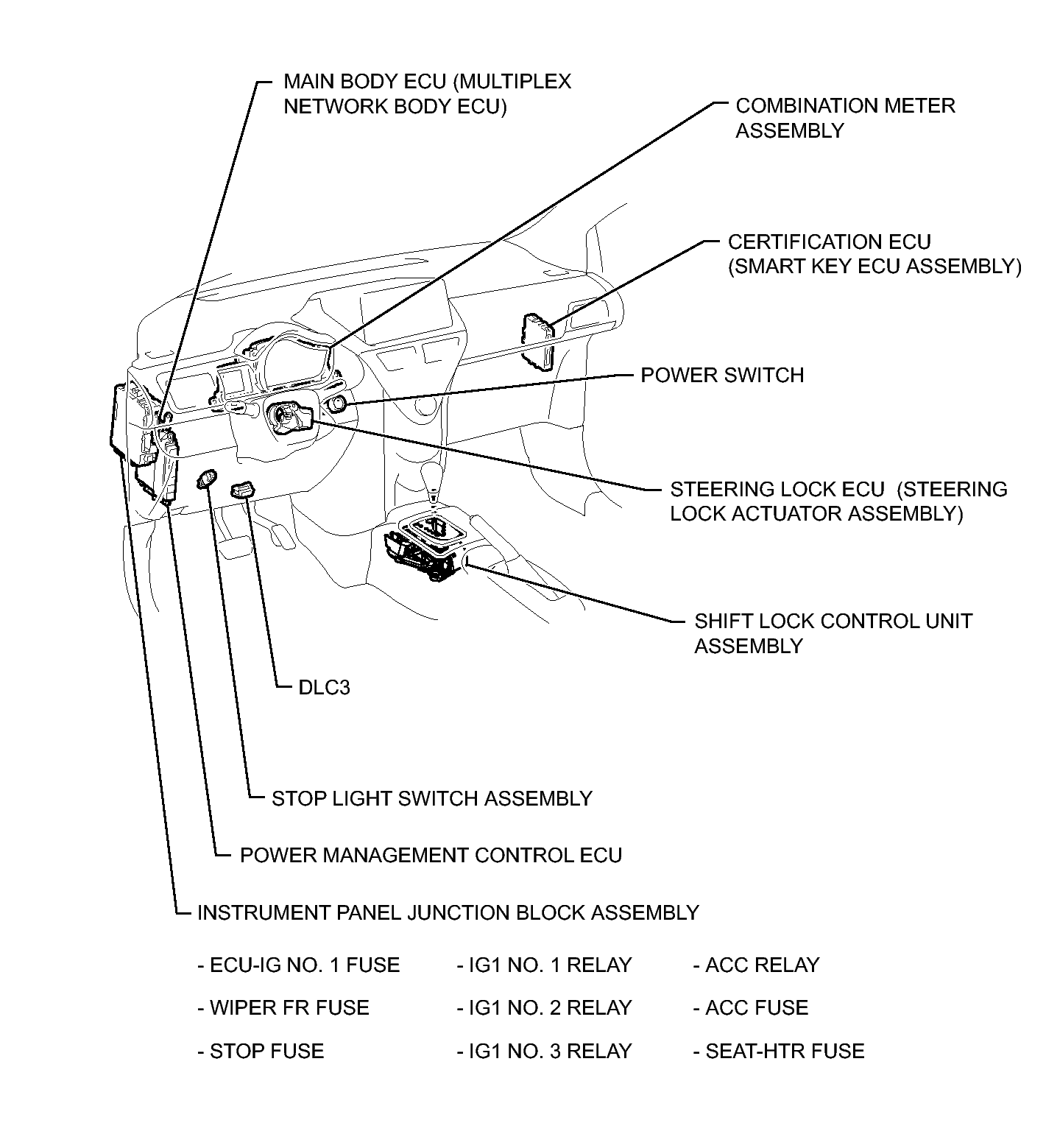 MAIN BODY ECU (MULTIPLEX NETWORK BODY ECU)

COMBINATION METER ASSEMBLY

CERTIFICATION ECU (SMART KEY ECU ASSEMBLY)

POWER SWITCH

STEERING LOCK ECU (STEERING LOCK ACTUATOR ASSEMBLY)

SHIFT LOCK CONTROL UNIT ASSEMBLY

DLC3

STOP LIGHT SWITCH ASSEMBLY

POWER MANAGEMENT CONTROL ECU

INSTRUMENT PANEL JUNCTION BLOCK ASSEMBLY

- ECU-IG NO. 1 FUSE

- WIPER FR FUSE

- STOP FUSE

- IG1 NO. 1 RELAY

- IG1 NO. 2 RELAY

- IG1 NO. 3 RELAY

- ACC RELAY

- ACC FUSE

- SEAT-HTR FUSE