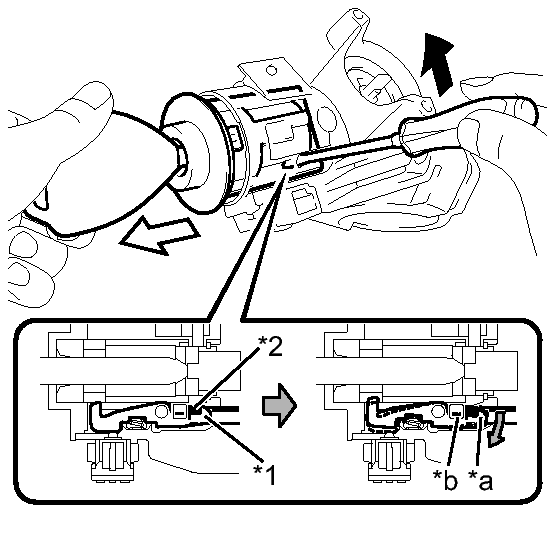 *2
*1
*b *a