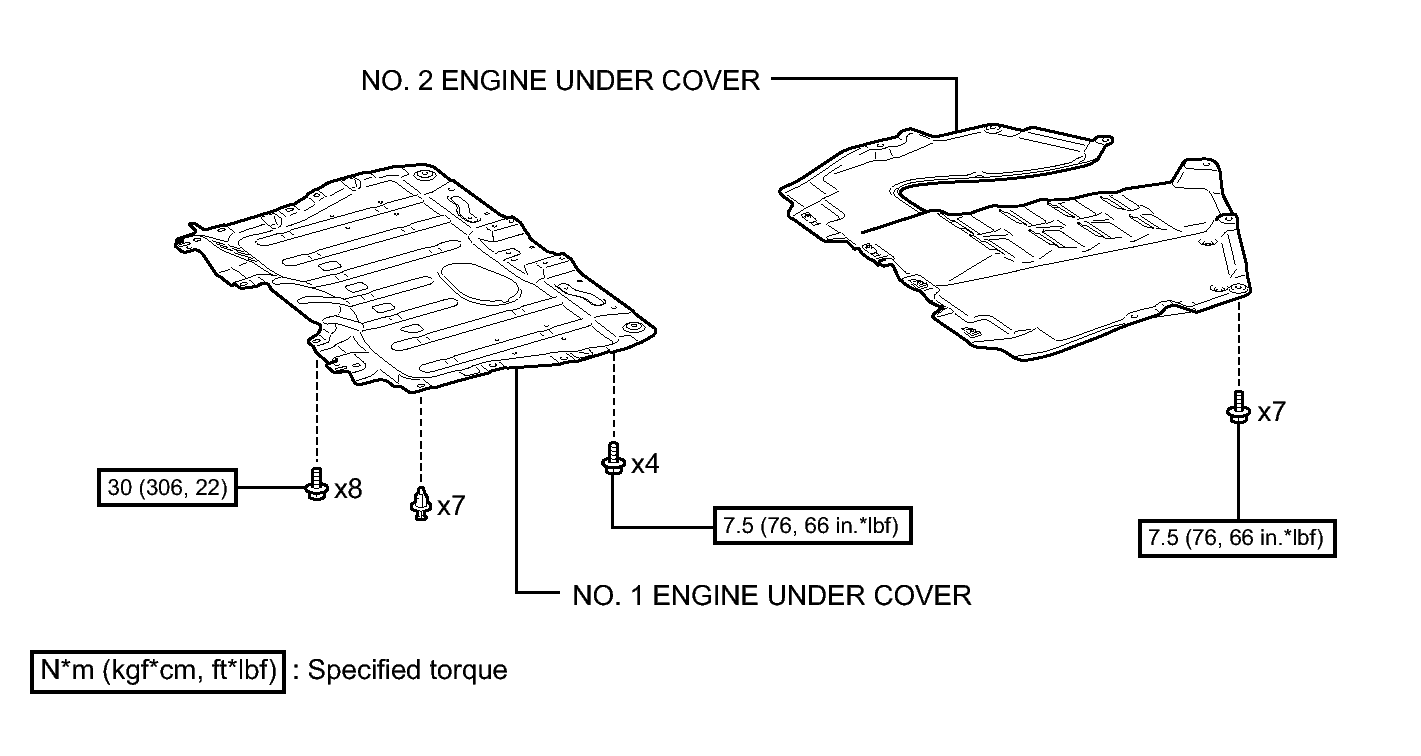 NO. 2 ENGINE UNDER COVER

x7

x4

30 (306, 22)

x8

x7

7.5 (76, 66 in.*lbf)

7.5 (76, 66 in.*lbf)

NO. 1 ENGINE UNDER COVER

N*m (kgf*cm, ft*lbf) : Specified torque