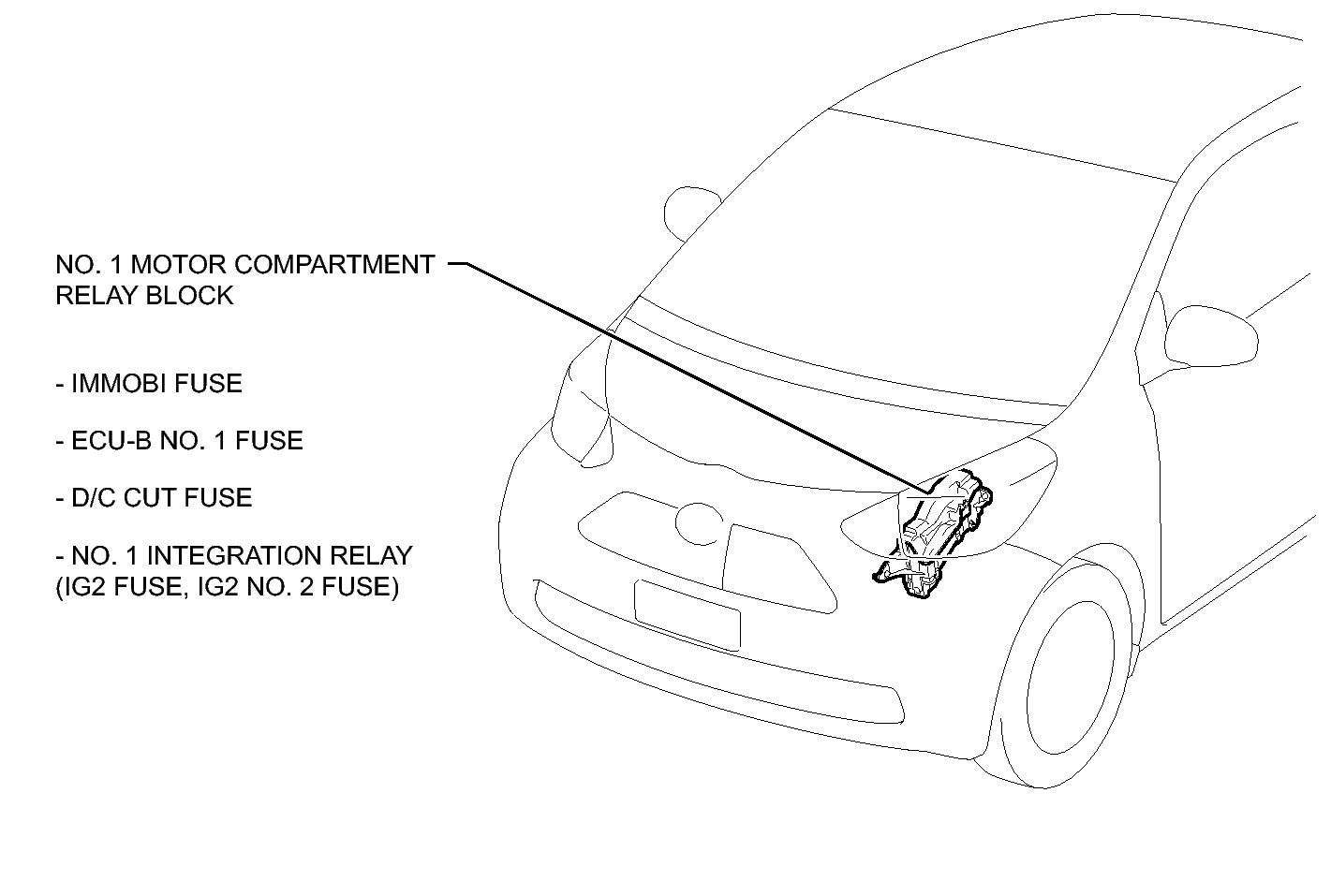 NO. 1 MOTOR COMPARTMENT RELAY BLOCK

- IMMOBI FUSE

- ECU-B NO. 1 FUSE

- D/C CUT FUSE

- NO. 1 INTEGRATION RELAY (IG2 FUSE, IG2 NO. 2 FUSE)