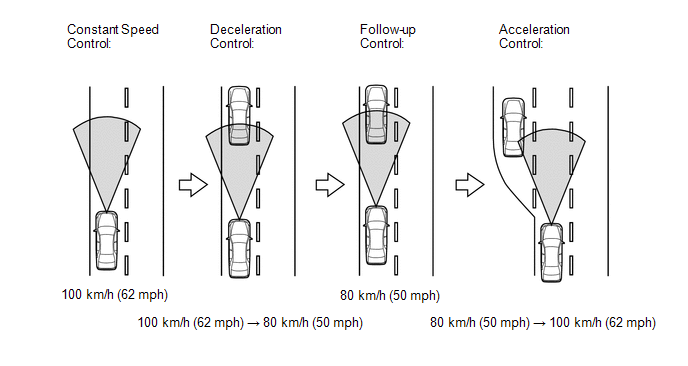 Constant Speed Control:

Deceleration Control:

Follow-up Control:

Acceleration Control:

100 km/h (62 mph)

80 km/h (50 mph)

100 km/h (62 mph) → 80 km/h (50 mph)

80 km/h (50 mph) → 100 km/h (62 mph)