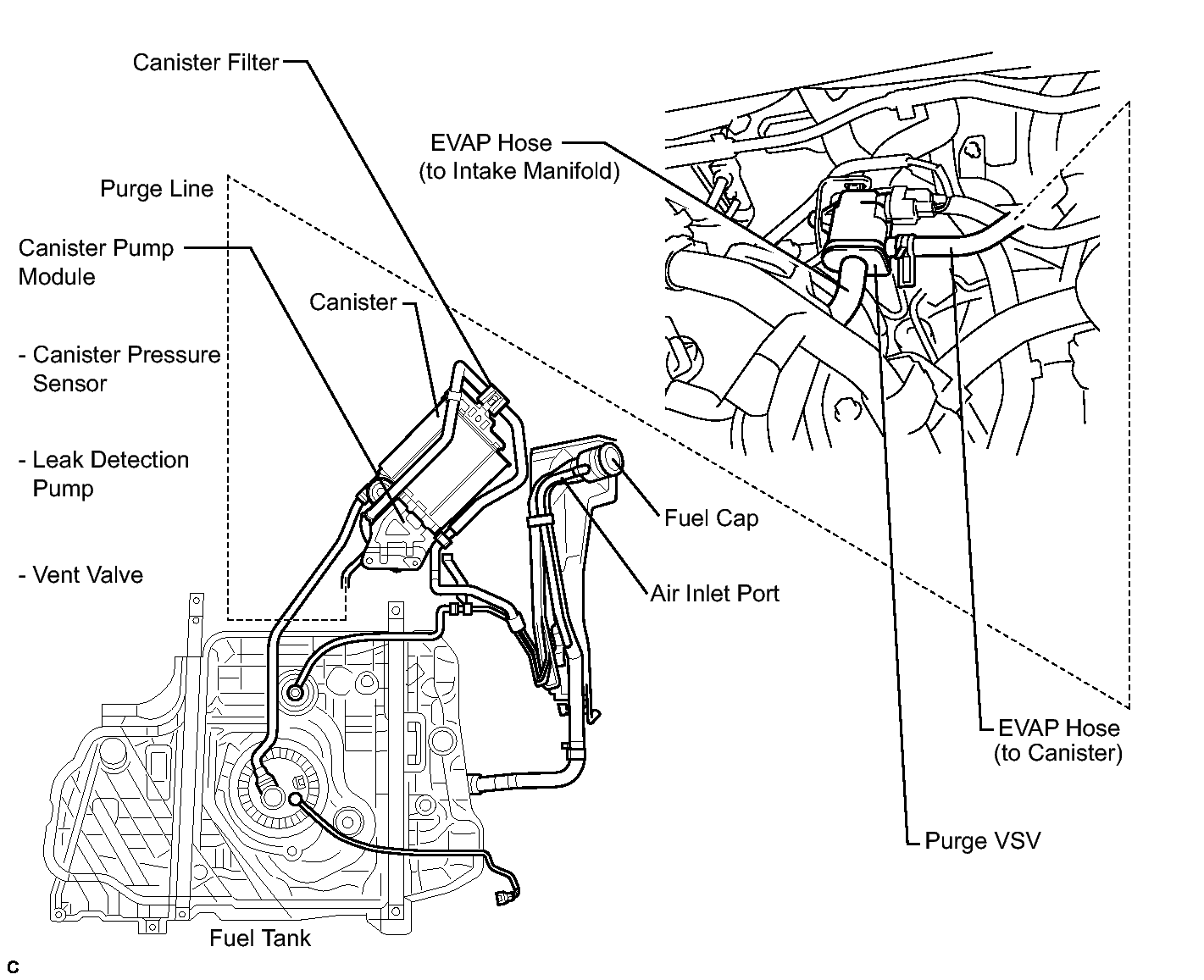 Canister Filter

EVAP Hose
(to Intake Manifold)

Purge Line

Canister Pump
Module

Canister

- Canister Pressure
Sensor

- Leak Detection
Pump

- Vent Valve

Fuel Cap

Air Inlet Port

EVAP Hose
(to Canister)

Purge VSV

Fuel Tank

C