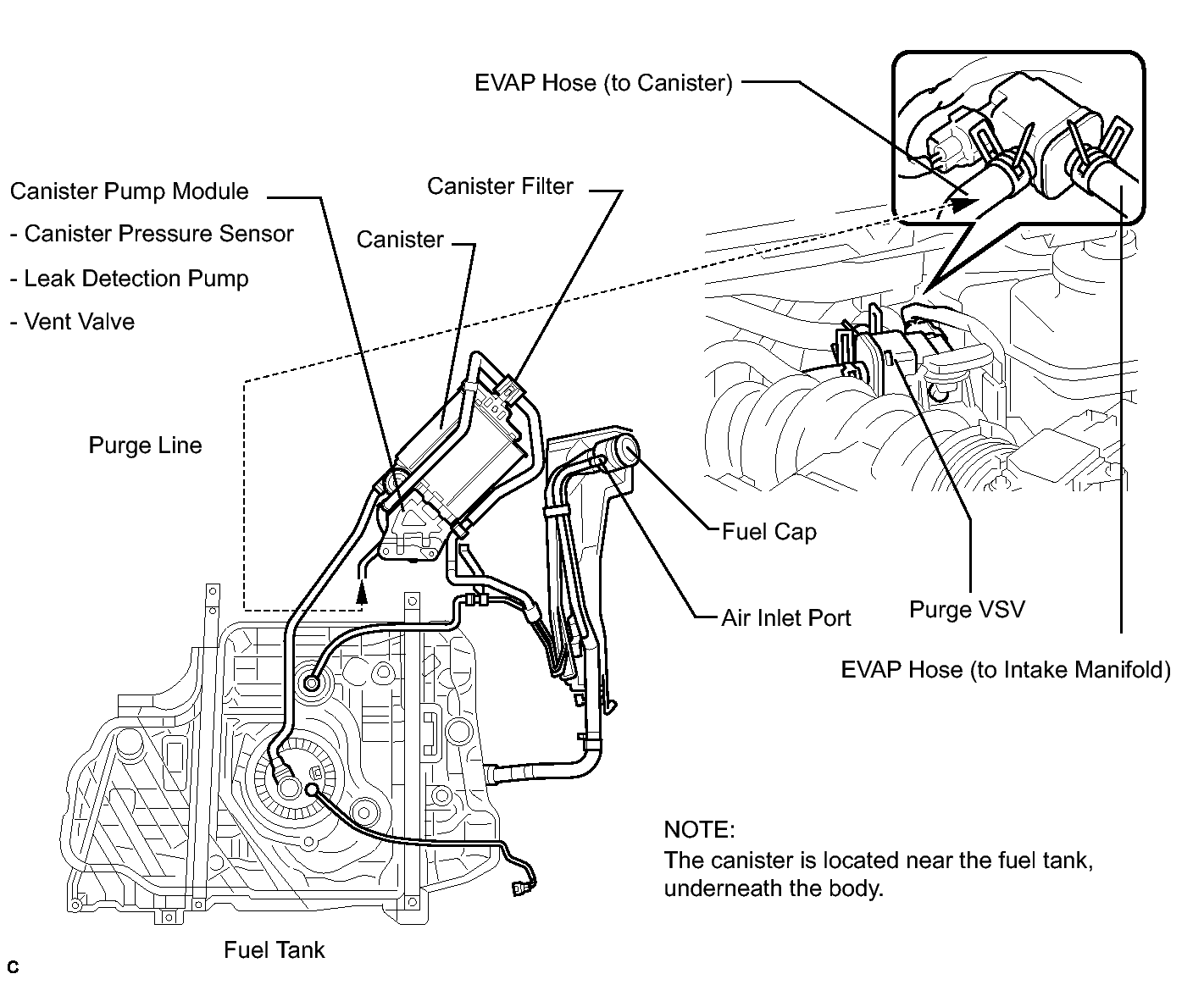 EVAP Hose (to Canister)

Canister Pump Module
- Canister Pressure Sensor
- Leak Detection Pump
- Vent Valve

Canister Filter

Canister

Purge Line

Fuel Cap

Air Inlet Port

Purge VSV

EVAP Hose (to Intake Manifold)

NOTE:
The canister is located near the fuel tank, underneath the body.

Fuel Tank

C