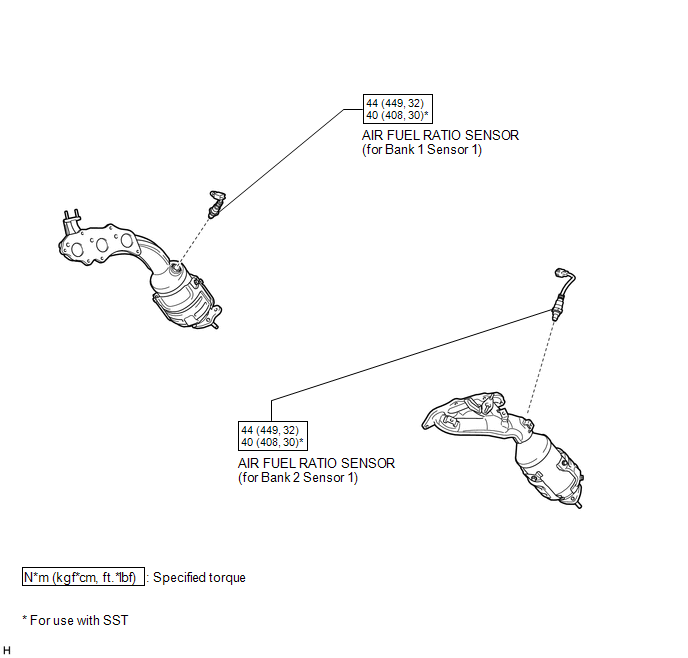 44 (449, 32)
40 (408, 30)*
AIR FUEL RATIO SENSOR
(for Bank 1 Sensor 1)

44 (449, 32)
40 (408, 30)*
AIR FUEL RATIO SENSOR
(for Bank 2 Sensor 1)

N*m (kgf*cm, ft.*lbf) : Specified torque

* For use with SST

H