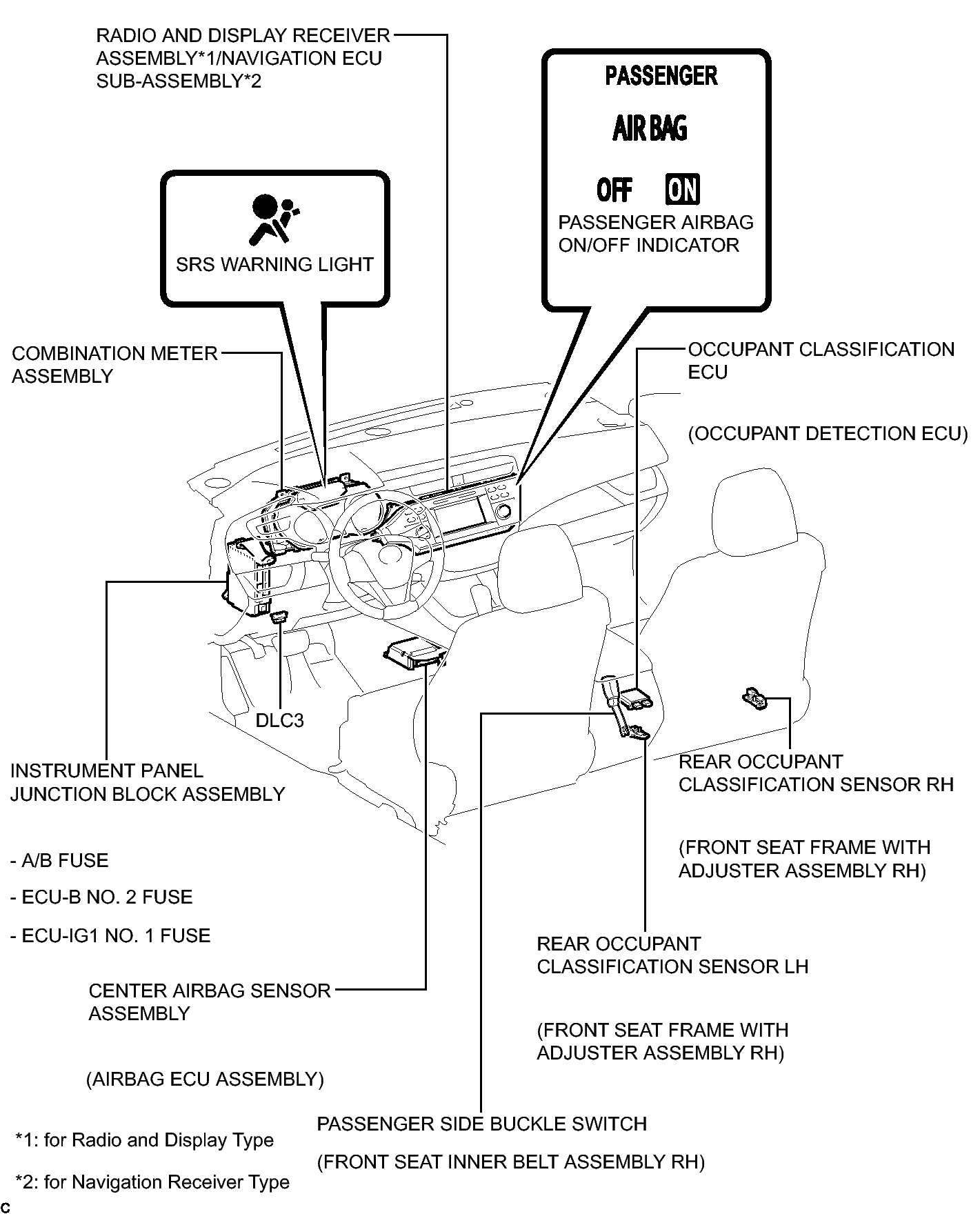 RADIO AND DISPLAY RECEIVER ASSEMBLY*1/NAVIGATION ECU SUB-ASSEMBLY*2

PASSENGER

AIR BAG

OFF ON

PASSENGER AIRBAG ON/OFF INDICATOR

SRS WARNING LIGHT

COMBINATION METER ASSEMBLY

OCCUPANT CLASSIFICATION ECU

(OCCUPANT DETECTION ECU)

DLC3

INSTRUMENT PANEL JUNCTION BLOCK ASSEMBLY

- A/B FUSE

- ECU-B NO. 2 FUSE

- ECU-IG1 NO. 1 FUSE

REAR OCCUPANT CLASSIFICATION SENSOR RH

(FRONT SEAT FRAME WITH ADJUSTER ASSEMBLY RH)

REAR OCCUPANT CLASSIFICATION SENSOR LH

(FRONT SEAT FRAME WITH ADJUSTER ASSEMBLY RH)

CENTER AIRBAG SENSOR ASSEMBLY

(AIRBAG ECU ASSEMBLY)

PASSENGER SIDE BUCKLE SWITCH

(FRONT SEAT INNER BELT ASSEMBLY RH)

*1: for Radio and Display Type

*2: for Navigation Receiver Type

C