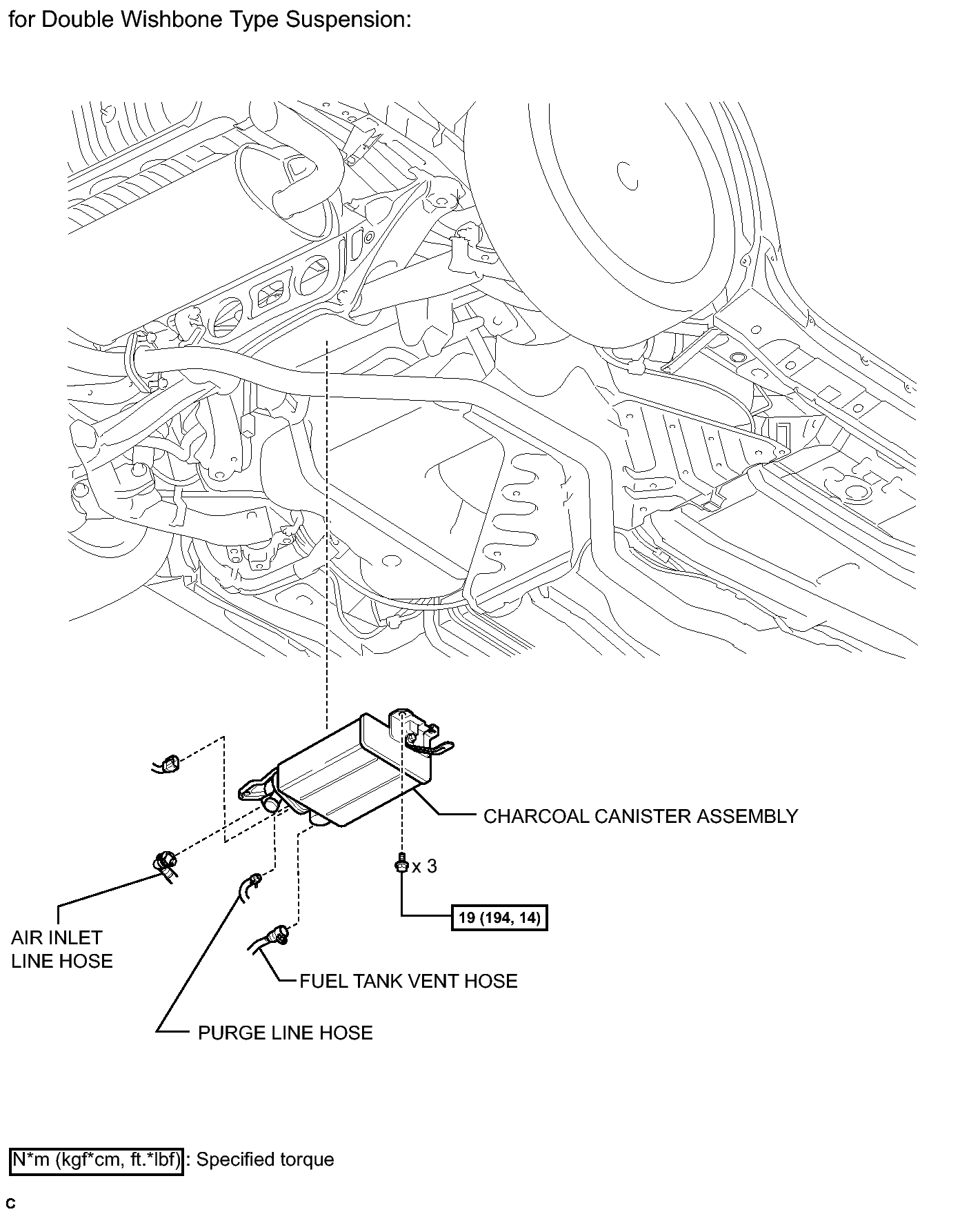 for Double Wishbone Type Suspension:

CHARCOAL CANISTER ASSEMBLY

x 3

19 (194, 14)

AIR INLET LINE HOSE

FUEL TANK VENT HOSE

PURGE LINE HOSE

N*m (kgf*cm, ft.*lbf) : Specified torque

C