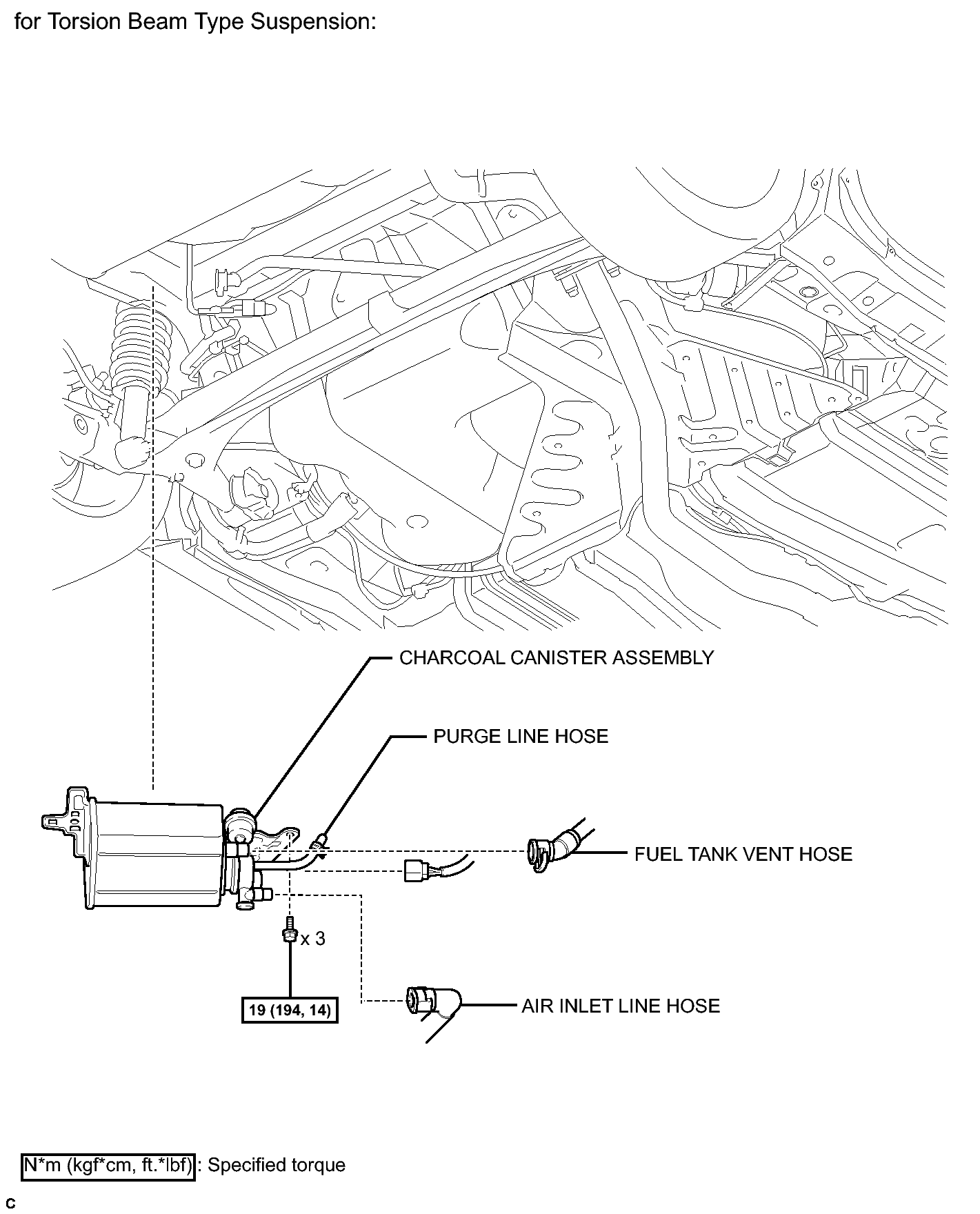 for Torsion Beam Type Suspension:

CHARCOAL CANISTER ASSEMBLY

PURGE LINE HOSE

FUEL TANK VENT HOSE

x 3

19 (194, 14)

AIR INLET LINE HOSE

N*m (kgf*cm, ft.*lbf) : Specified torque

C