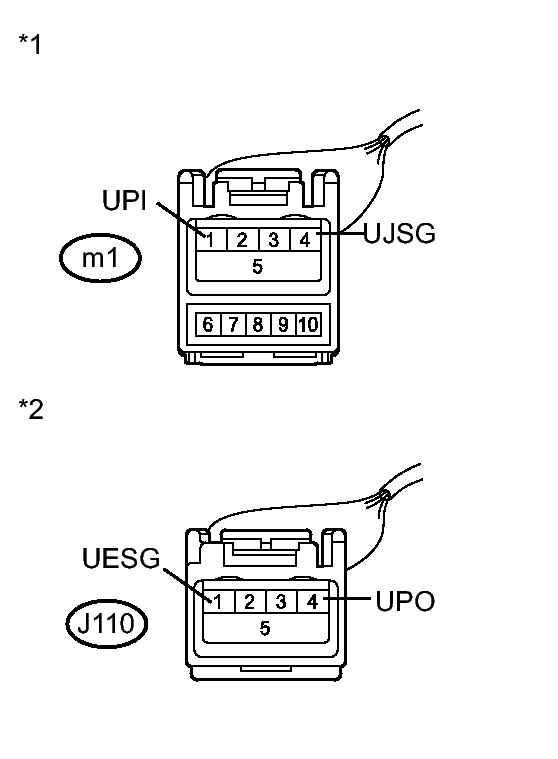 *1

UPI

UJSG

m1

1 2 3 4
5
6 7 8 9 10

*2

UESG

UPO

J110

1 2 3 4
5