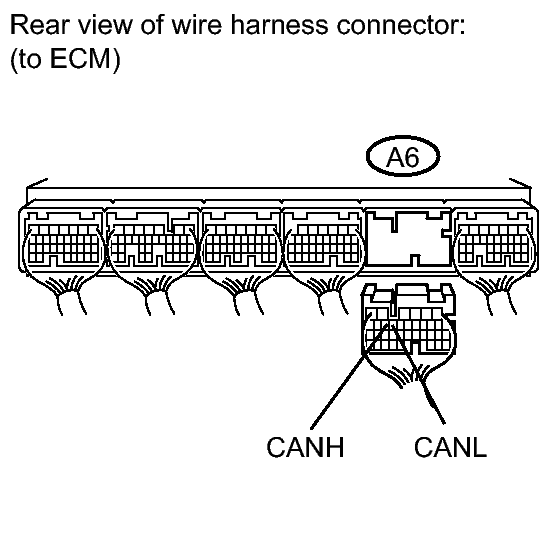 Rear view of wire harness connector:
(to ECM)

A6

CANH CANL