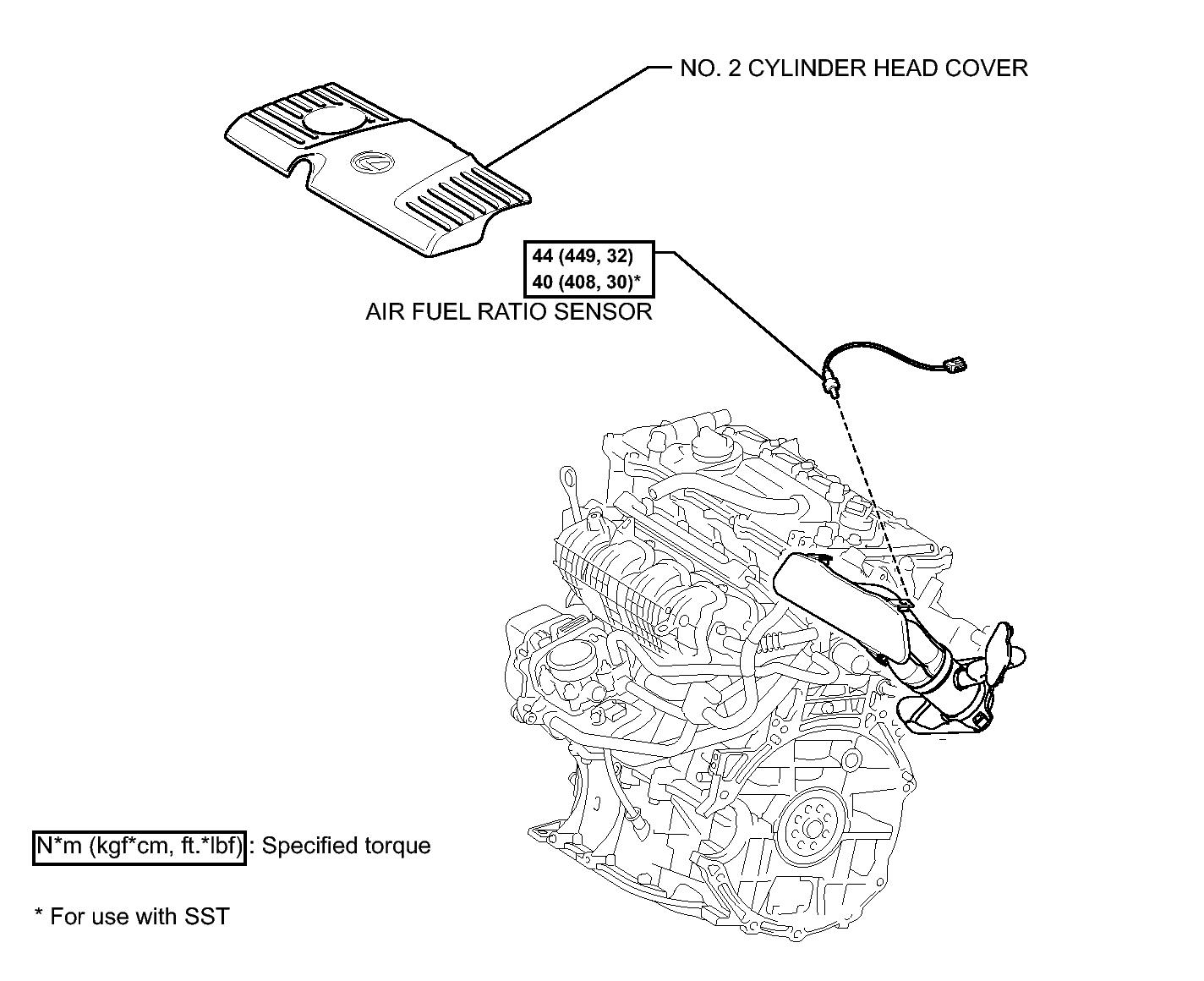 NO. 2 CYLINDER HEAD COVER

44 (449, 32)
40 (408, 30)*

AIR FUEL RATIO SENSOR

N*m (kgf*cm, ft.*lbf) : Specified torque

* For use with SST