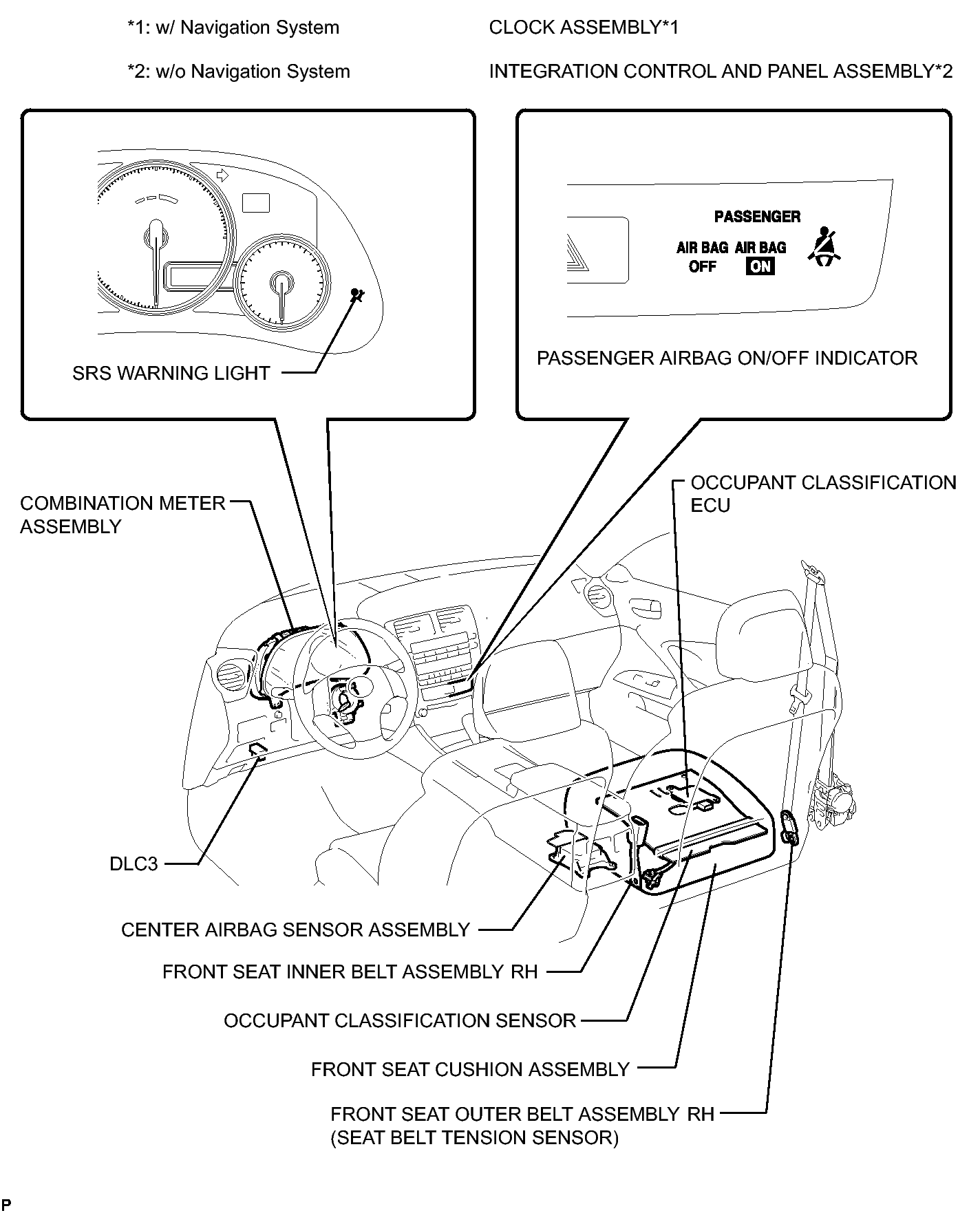 *1: w/ Navigation System

*2: w/o Navigation System

CLOCK ASSEMBLY*1

INTEGRATION CONTROL AND PANEL ASSEMBLY*2

SRS WARNING LIGHT

PASSENGER

AIR BAG OFF

AIR BAG ON

PASSENGER AIRBAG ON/OFF INDICATOR

COMBINATION METER ASSEMBLY

OCCUPANT CLASSIFICATION ECU

DLC3

CENTER AIRBAG SENSOR ASSEMBLY

FRONT SEAT INNER BELT ASSEMBLY RH

OCCUPANT CLASSIFICATION SENSOR

FRONT SEAT CUSHION ASSEMBLY

FRONT SEAT OUTER BELT ASSEMBLY RH (SEAT BELT TENSION SENSOR)

P