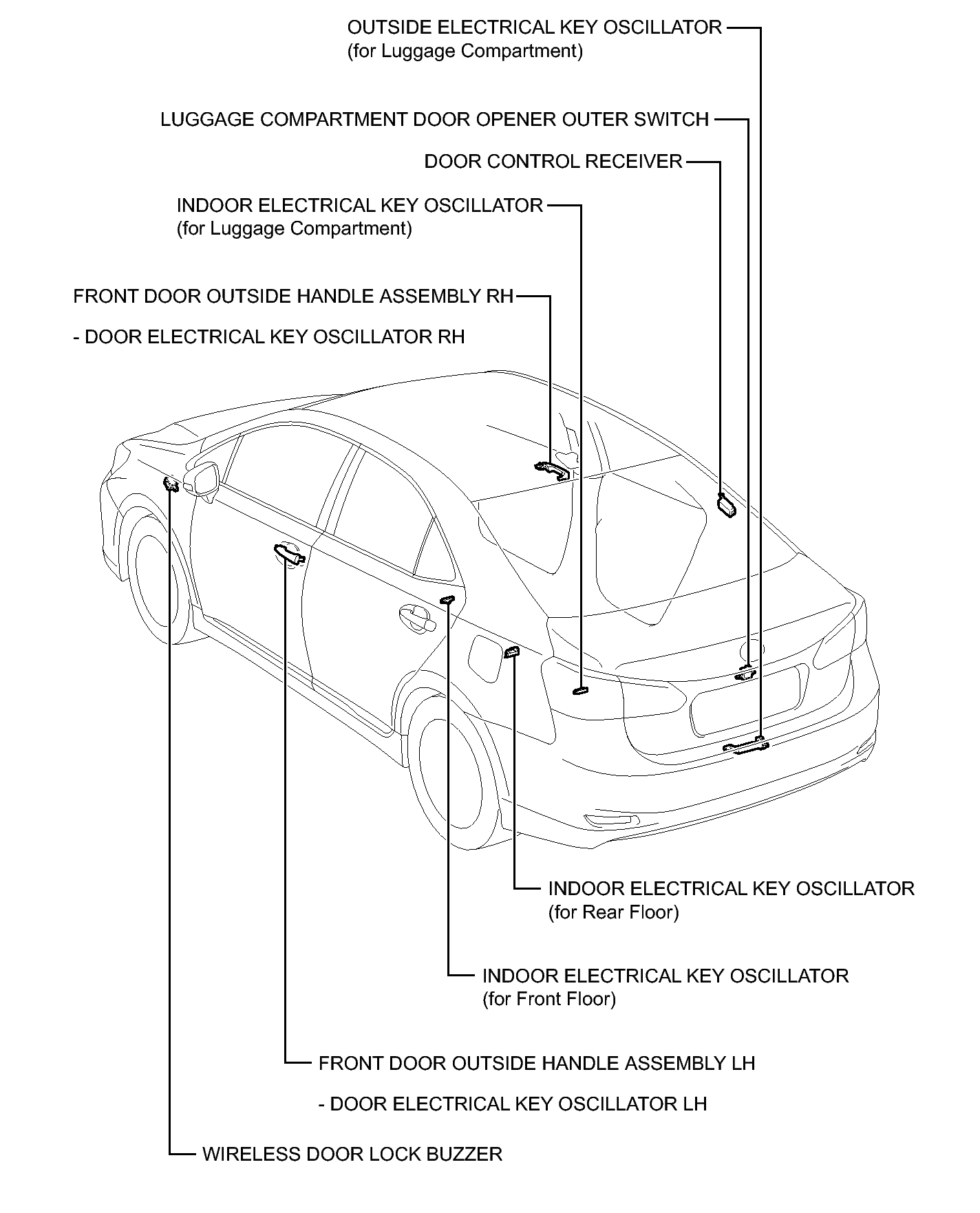 OUTSIDE ELECTRICAL KEY OSCILLATOR
(for Luggage Compartment)

LUGGAGE COMPARTMENT DOOR OPENER OUTER SWITCH

DOOR CONTROL RECEIVER

INDOOR ELECTRICAL KEY OSCILLATOR
(for Luggage Compartment)

FRONT DOOR OUTSIDE HANDLE ASSEMBLY RH

- DOOR ELECTRICAL KEY OSCILLATOR RH

INDOOR ELECTRICAL KEY OSCILLATOR
(for Rear Floor)

INDOOR ELECTRICAL KEY OSCILLATOR
(for Front Floor)

FRONT DOOR OUTSIDE HANDLE ASSEMBLY LH

- DOOR ELECTRICAL KEY OSCILLATOR LH

WIRELESS DOOR LOCK BUZZER