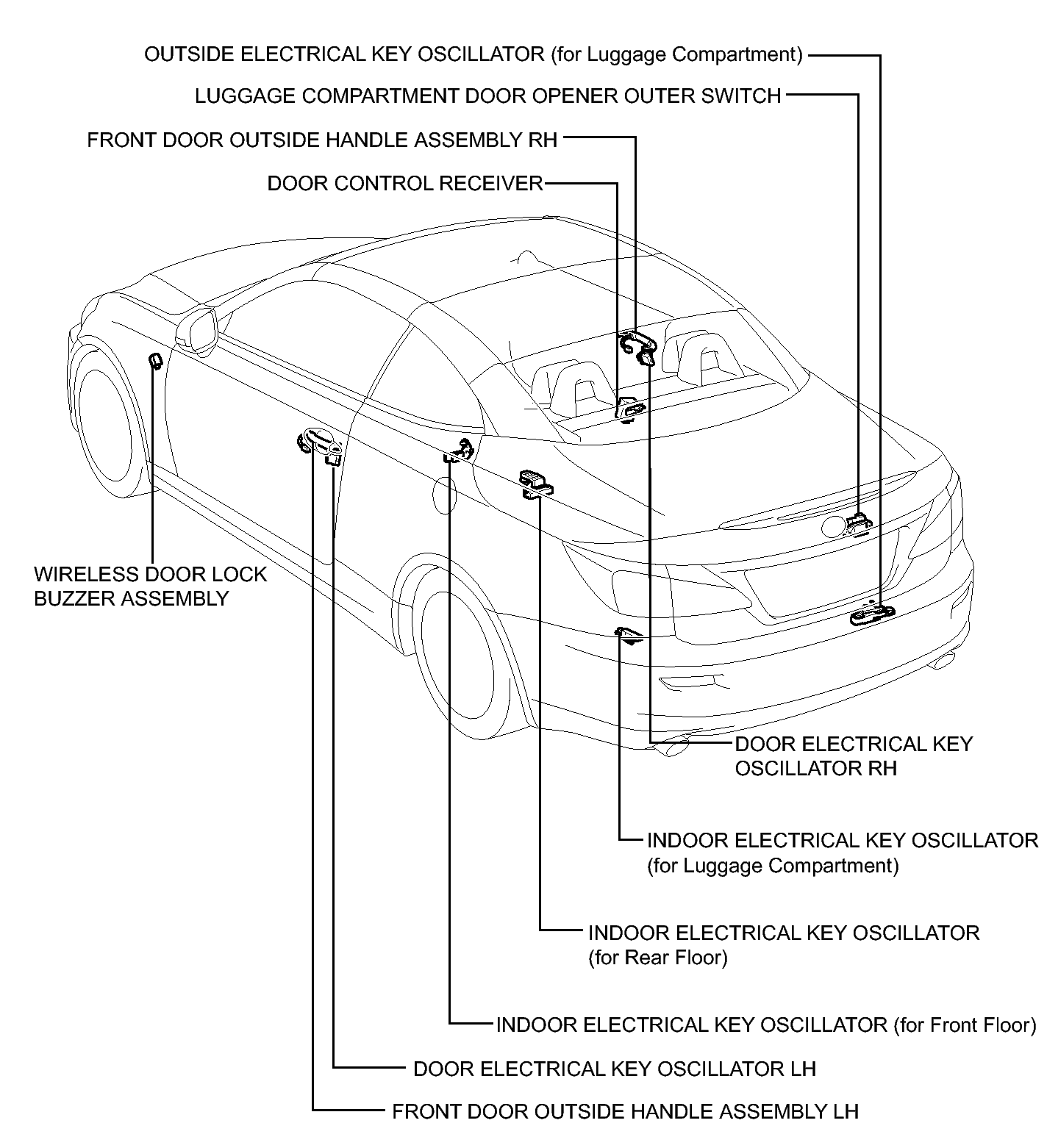 OUTSIDE ELECTRICAL KEY OSCILLATOR (for Luggage Compartment)

LUGGAGE COMPARTMENT DOOR OPENER OUTER SWITCH

FRONT DOOR OUTSIDE HANDLE ASSEMBLY RH

DOOR CONTROL RECEIVER

WIRELESS DOOR LOCK BUZZER ASSEMBLY

DOOR ELECTRICAL KEY OSCILLATOR RH

INDOOR ELECTRICAL KEY OSCILLATOR (for Luggage Compartment)

INDOOR ELECTRICAL KEY OSCILLATOR (for Rear Floor)

INDOOR ELECTRICAL KEY OSCILLATOR (for Front Floor)

DOOR ELECTRICAL KEY OSCILLATOR LH

FRONT DOOR OUTSIDE HANDLE ASSEMBLY LH