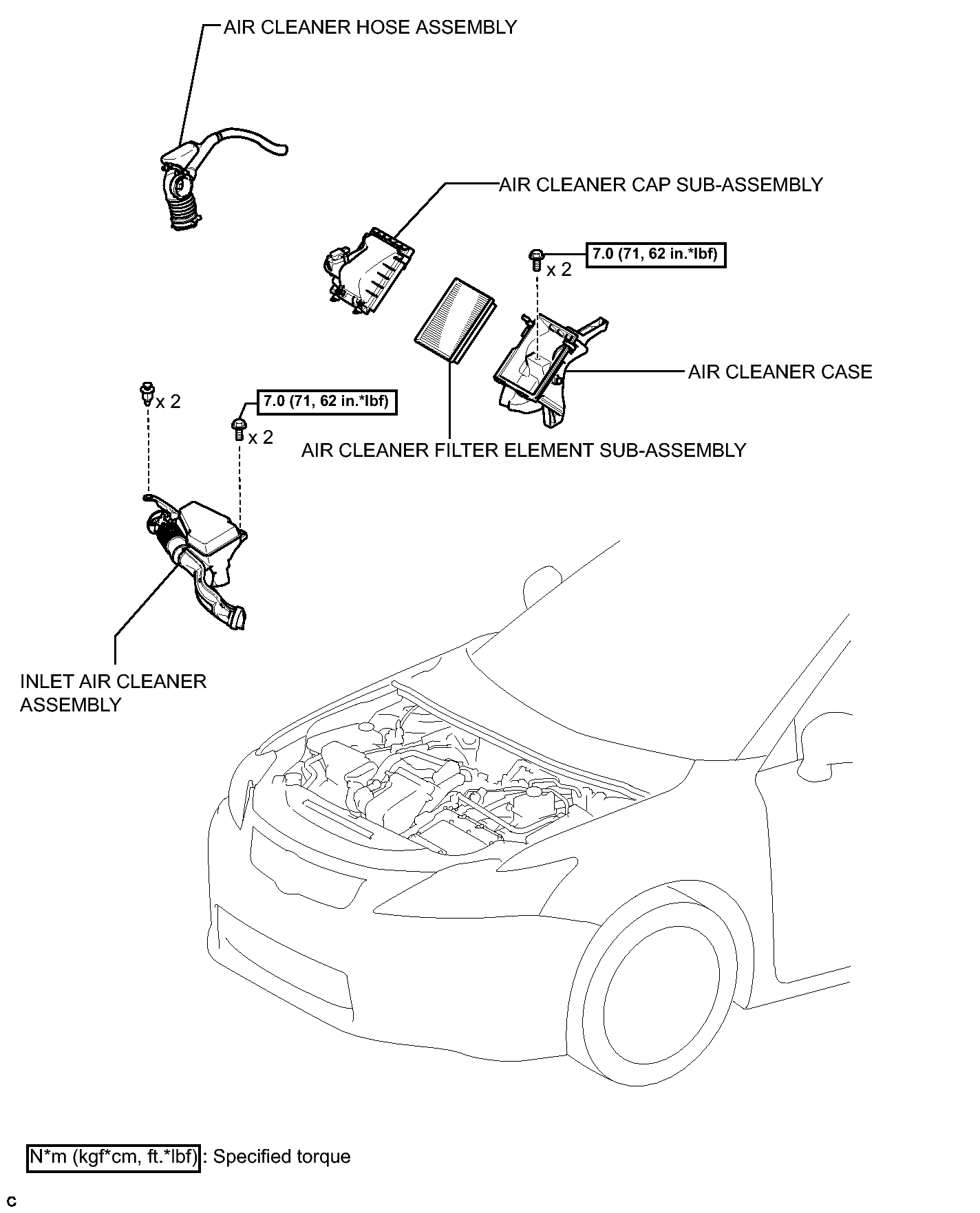 AIR CLEANER HOSE ASSEMBLY

AIR CLEANER CAP SUB-ASSEMBLY

7.0 (71, 62 in.*lbf)

x 2

AIR CLEANER CASE

x 2

7.0 (71, 62 in.*lbf)

x 2

AIR CLEANER FILTER ELEMENT SUB-ASSEMBLY

INLET AIR CLEANER ASSEMBLY

N*m (kgf*cm, ft.*lbf) : Specified torque

C