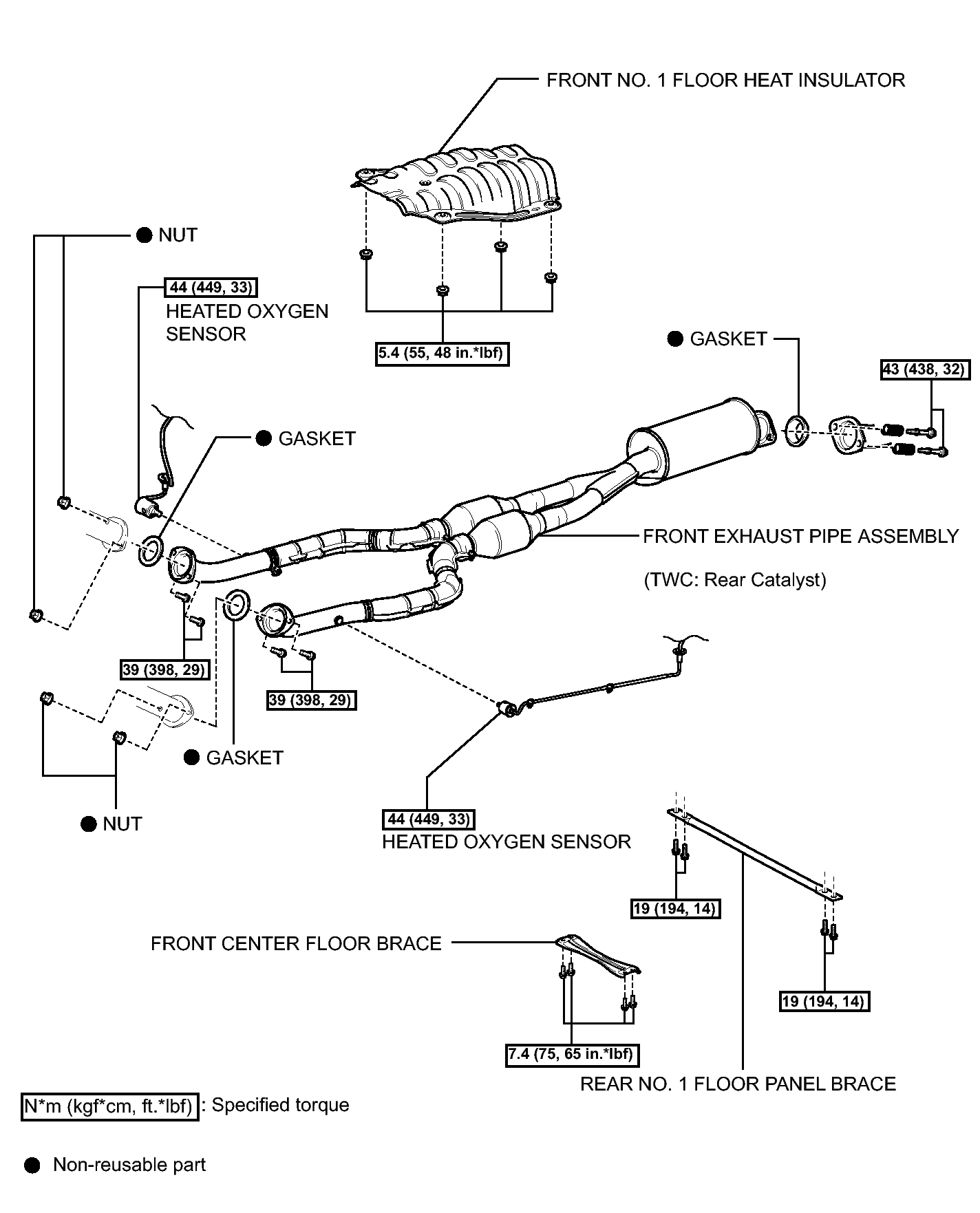 FRONT NO. 1 FLOOR HEAT INSULATOR

● NUT

44 (449, 33)
HEATED OXYGEN SENSOR

5.4 (55, 48 in.*lbf)

● GASKET

43 (438, 32)

● GASKET

FRONT EXHAUST PIPE ASSEMBLY

(TWC: Rear Catalyst)

39 (398, 29)

39 (398, 29)

● GASKET

● NUT

44 (449, 33)
HEATED OXYGEN SENSOR

19 (194, 14)

FRONT CENTER FLOOR BRACE

19 (194, 14)

7.4 (75, 65 in.*lbf)

REAR NO. 1 FLOOR PANEL BRACE

N*m (kgf*cm, ft.*lbf) : Specified torque

● Non-reusable part