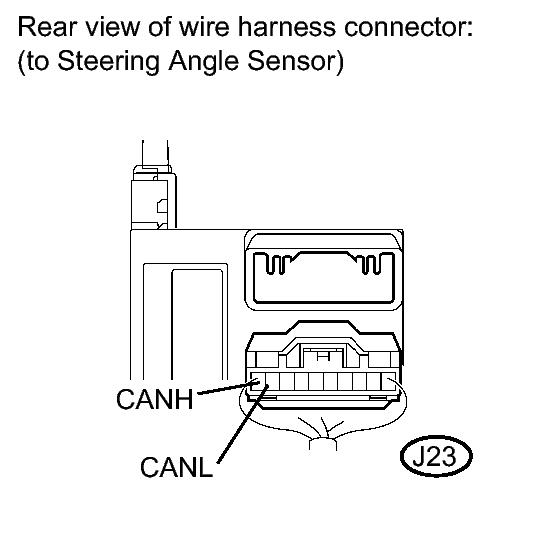 Rear view of wire harness connector:
(to Steering Angle Sensor)

CANH
CANL
J23