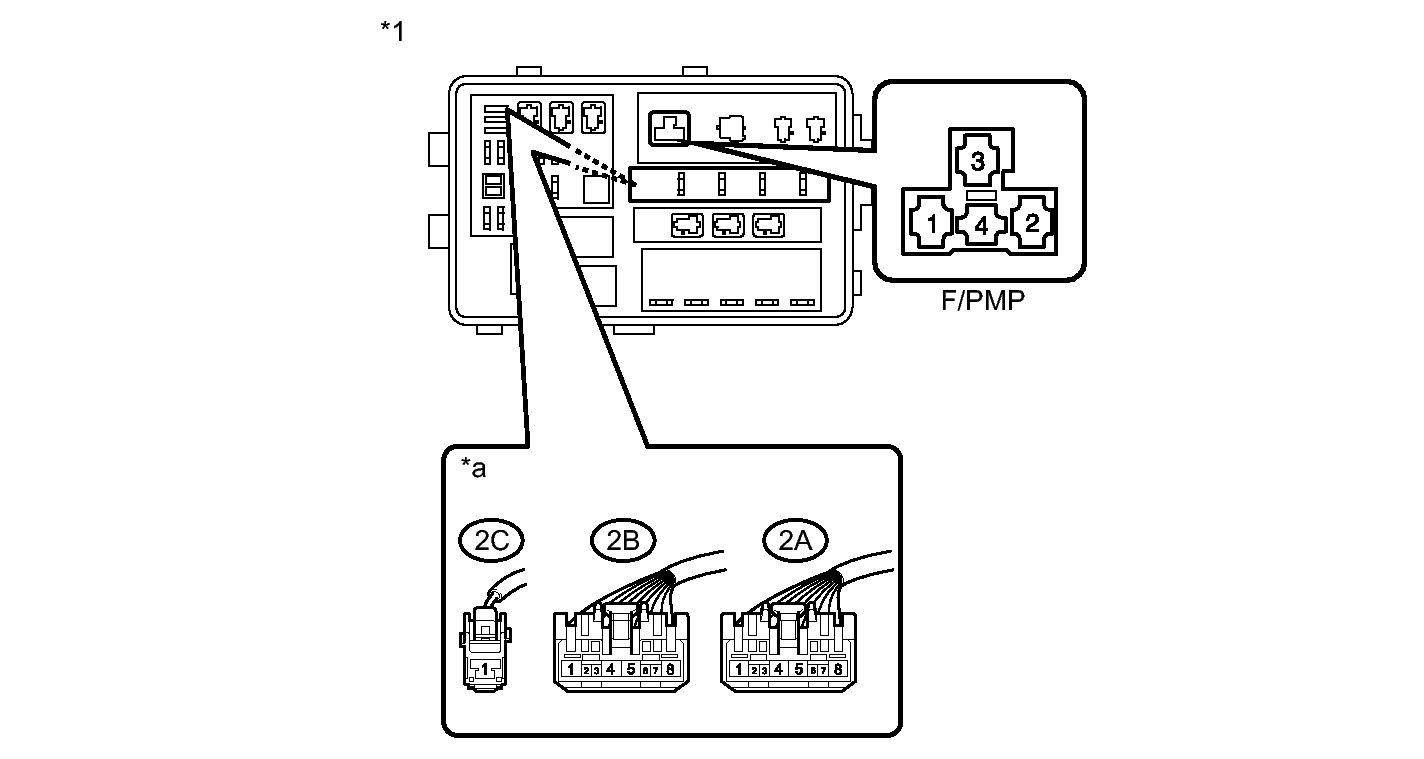 *1

3
1
4
2
F/PMP

*a
2C
2B
2A
1
1 2 3 4 5 6 7 8
1 2 3 4 5 6 7 8