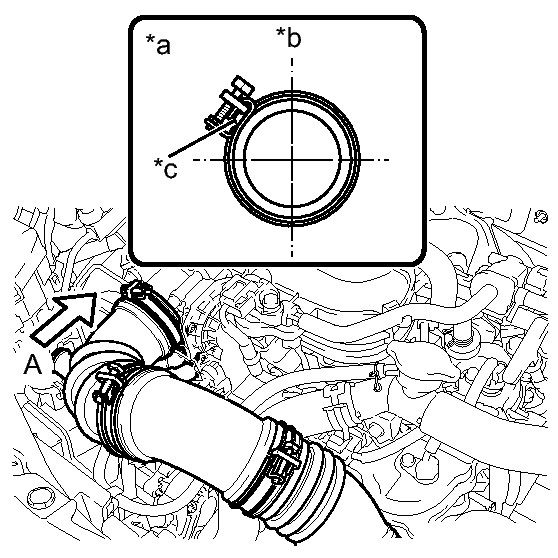 *a
*b
*c
A