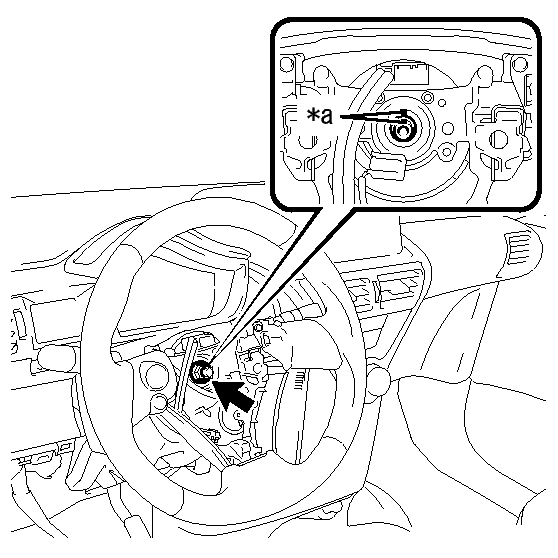 *a