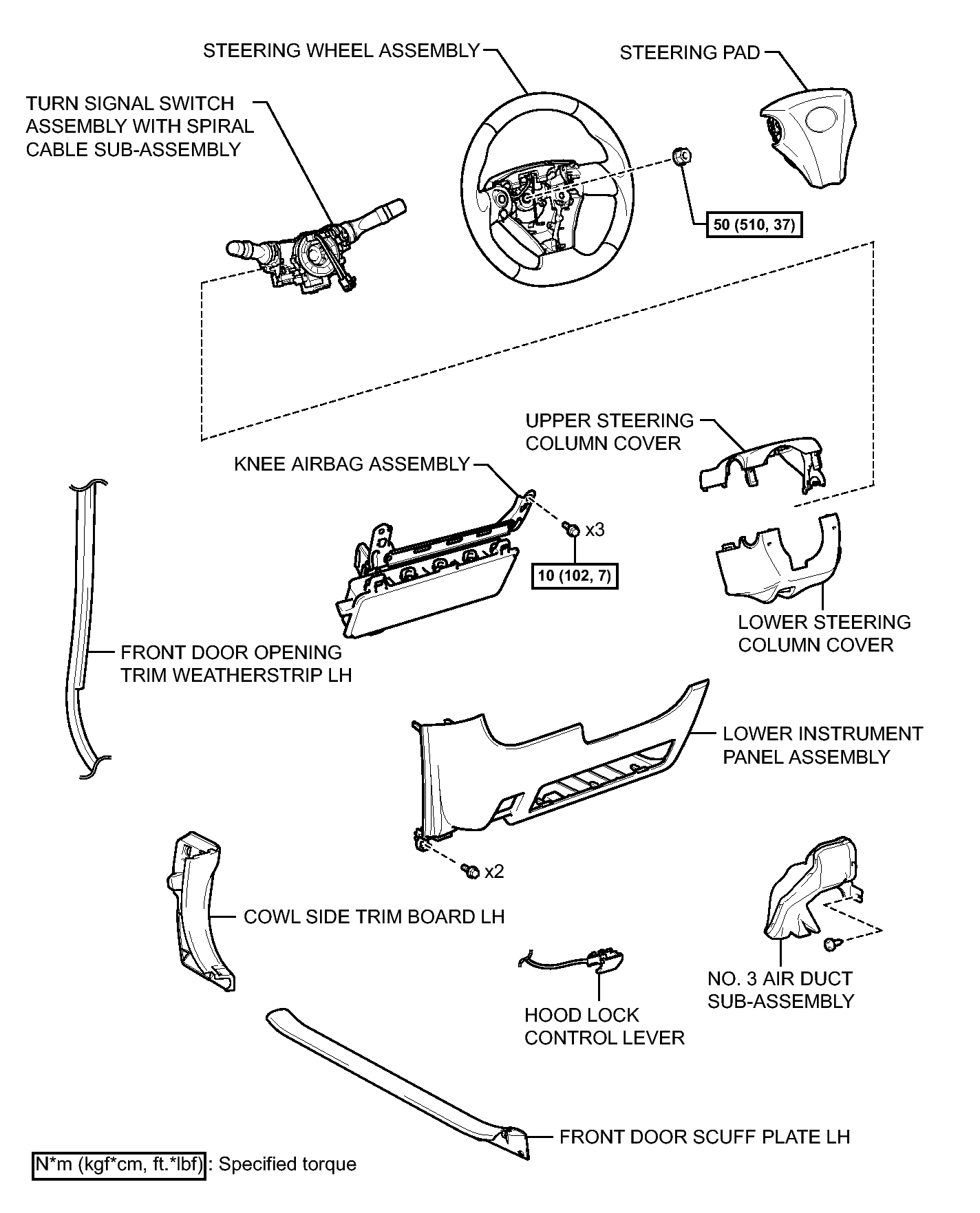 STEERING WHEEL ASSEMBLY

STEERING PAD

TURN SIGNAL SWITCH ASSEMBLY WITH SPIRAL CABLE SUB-ASSEMBLY

50 (510, 37)

UPPER STEERING COLUMN COVER

KNEE AIRBAG ASSEMBLY

x3

10 (102, 7)

LOWER STEERING COLUMN COVER

FRONT DOOR OPENING TRIM WEATHERSTRIP LH

LOWER INSTRUMENT PANEL ASSEMBLY

x2

COWL SIDE TRIM BOARD LH

NO. 3 AIR DUCT SUB-ASSEMBLY

HOOD LOCK CONTROL LEVER

FRONT DOOR SCUFF PLATE LH

N*m (kgf*cm, ft.*lbf) : Specified torque