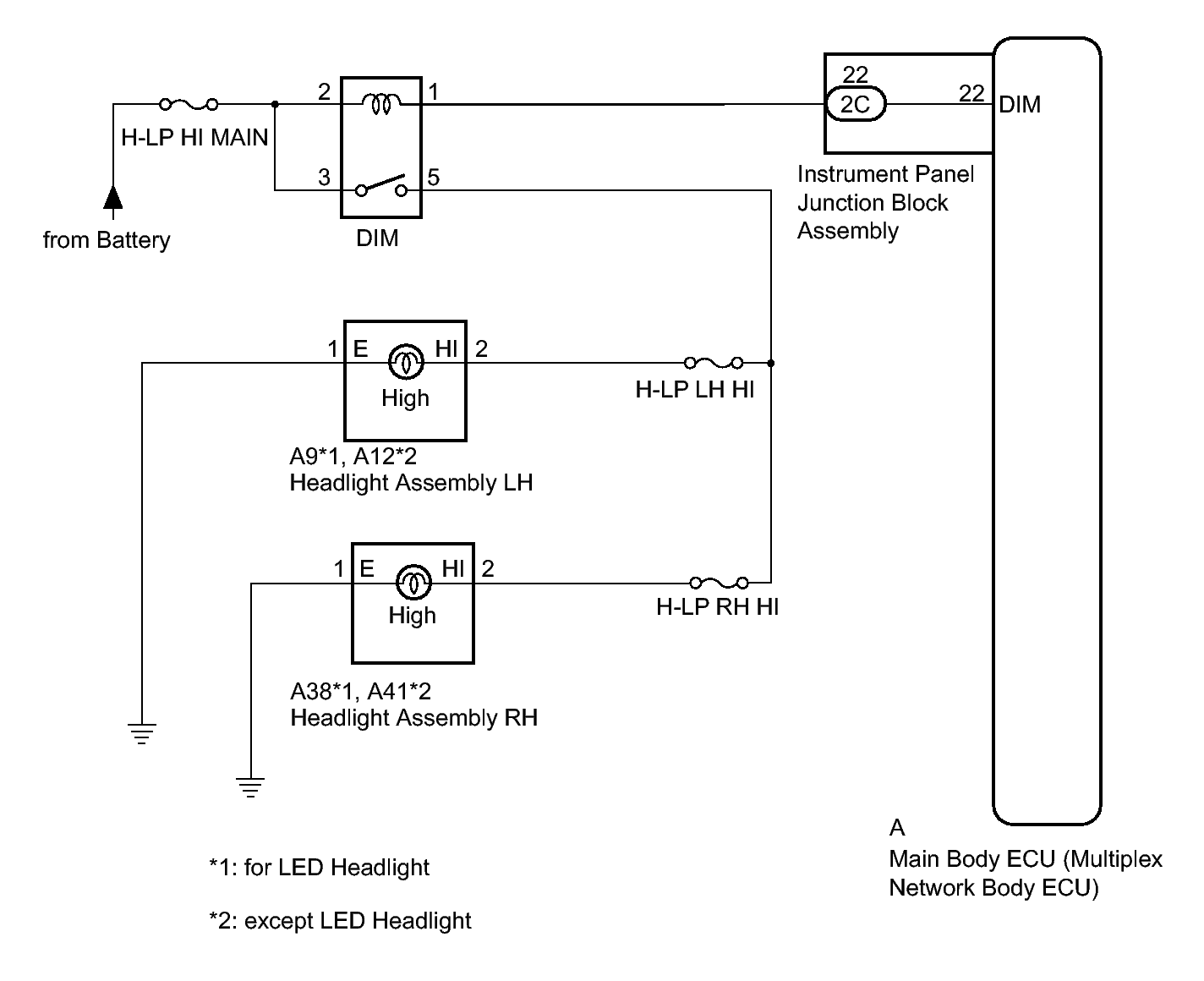 H-LP HI MAIN

from Battery

2 1

3 5

DIM

22

2C

22 DIM

Instrument Panel Junction Block Assembly

1 E HI 2

High

H-LP LH HI

A9*1, A12*2
Headlight Assembly LH

1 E HI 2

High

H-LP RH HI

A38*1, A41*2
Headlight Assembly RH

A
Main Body ECU (Multiplex Network Body ECU)

*1: for LED Headlight

*2: except LED Headlight